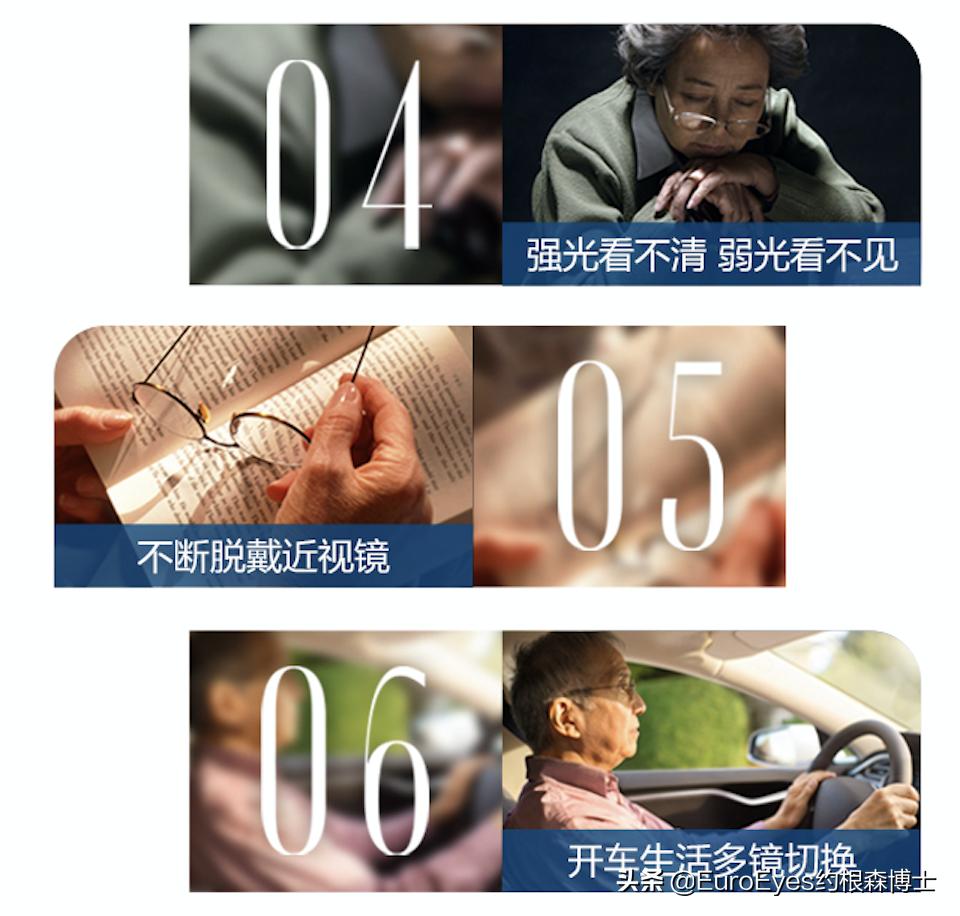 04

强光看不清 弱光看不见

不断脱戴近视镜

05

06

开车生活多镜切换

头条 @EuroEyes约根森博士