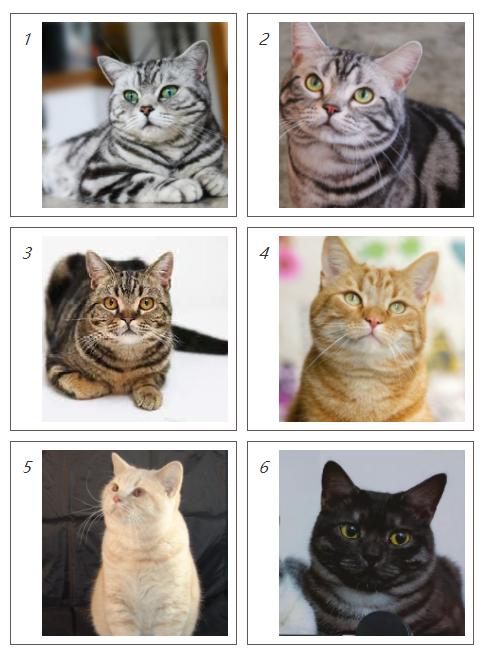 1

2

3

4

5

6