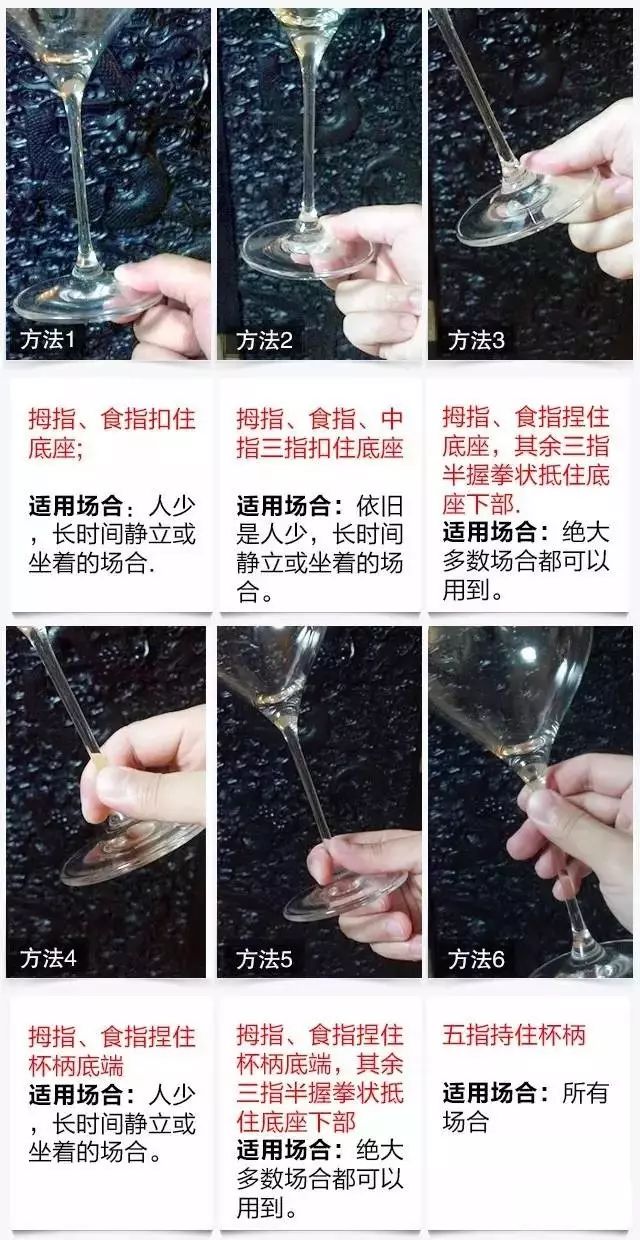 方法1

拇指、食指扣住底座;

适用场合：人少，长时间静立或坐着的场合.

方法2

拇指、食指、中指三指扣住底座

适用场合：依旧是人少，长时间静立或坐着的场合。

方法3

拇指、食指捏住底座，其余三指半握拳状抵住底座下部.

适用场合：绝大多数场合都可以用到。

方法4

拇指、食指捏住杯柄底端

适用场合：人少，长时间静立或坐着的场合。

方法5

拇指、食指捏住杯柄底端，其余三指半握拳状抵住底座下部

适用场合：绝大多数场合都可以用到。

方法6

五指持住杯柄

适用场合：所有场合