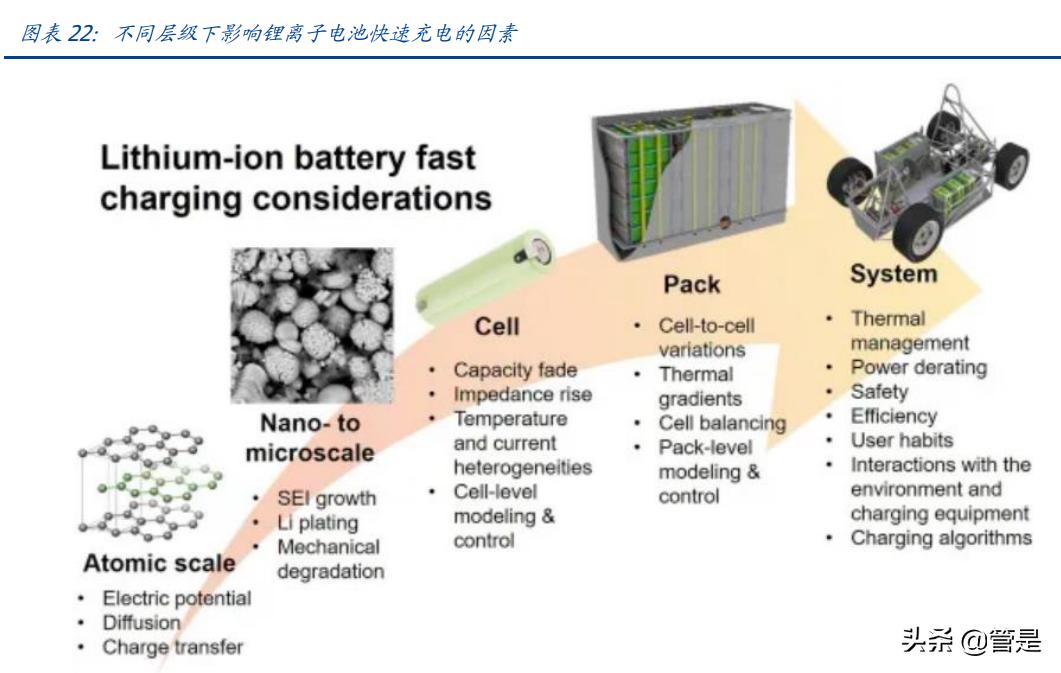 图表 22: 不同层级下影响锂离子电池快速充电的因素

Lithium-ion battery fast charging considerations

Atomic scale
• Electric potential
• Diffusion
• Charge transfer

Nano- to microscale
• SEI growth
• Li plating
• Mechanical degradation

Cell
• Capacity fade
• Impedance rise
• Temperature and current heterogeneities
• Cell-level modeling & control

Pack
• Cell-to-cell variations
• Thermal gradients
• Cell balancing
• Pack-level modeling & control

System
• Thermal management
• Power derating
• Safety
• Efficiency
• User habits
• Interactions with the environment and charging equipment
• Charging algorithms

头条 @管是