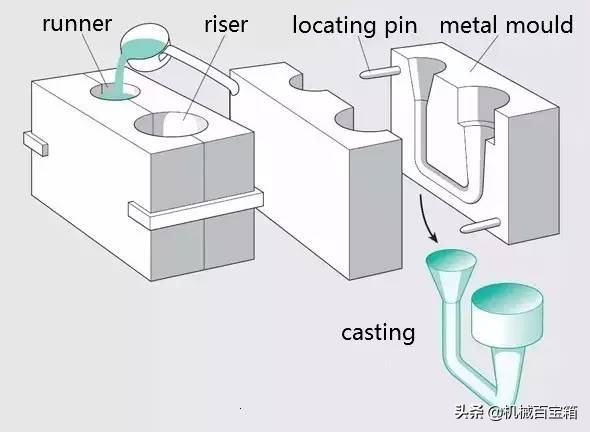 runner
riser
locating pin
metal mould
casting
头条 @机械百宝箱