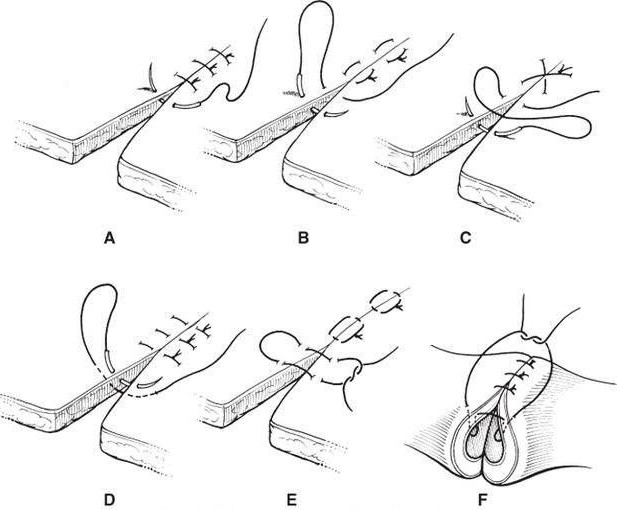 A

B

C

D

E

F