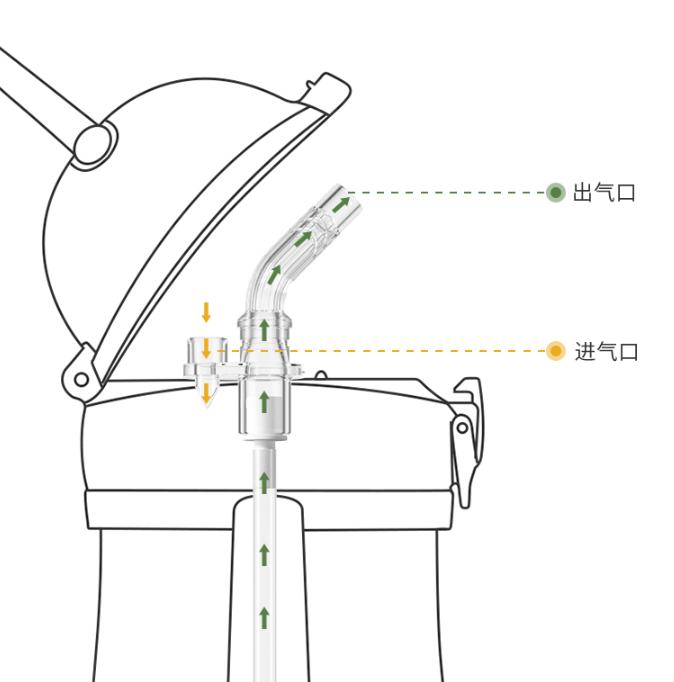 出气口

进气口