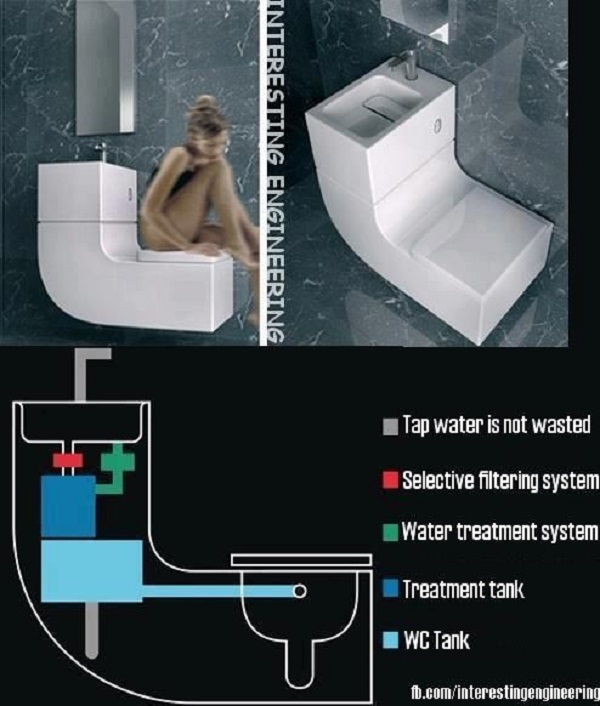 INTERESTING ENGINEERING

Tap water is not wasted

Selective filtering system

Water treatment system

Treatment tank

WC Tank

fb.com/interestingengineering