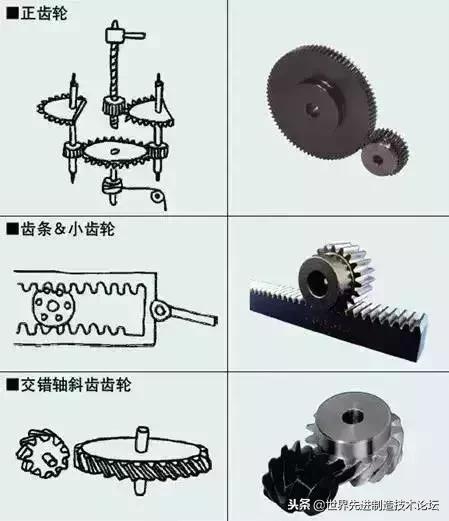 ■正齿轮

■齿条＆小齿轮

■交错轴斜齿齿轮

头条 @世界先进制造技术论坛