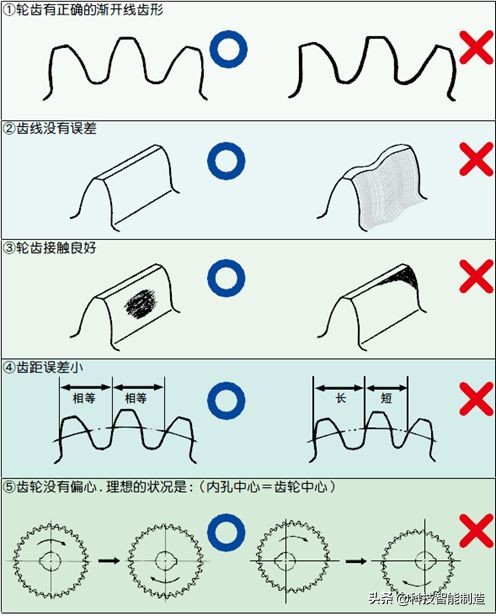 ①轮齿有正确的渐开线齿形

②齿线没有误差

③轮齿接触良好

④齿距误差小

相等 相等

长 短

⑤齿轮没有偏心．理想的状况是：（内孔中心＝齿轮中心）

头条 @科技智能制造