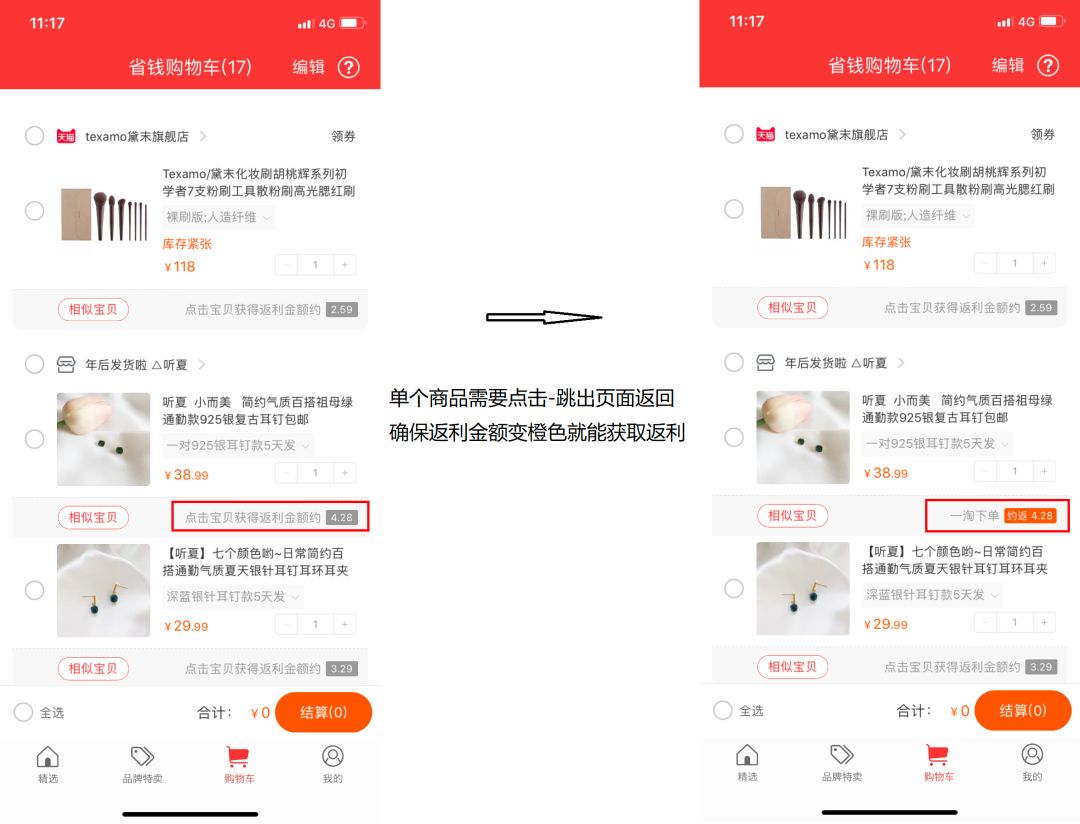 11:17 4G

省钱购物车(17) 编辑 ?

天猫 texamo黛末旗舰店 > 领券

Texamo/黛末化妆刷胡桃辉系列初学者7支粉刷工具散粉刷高光腮红刷

裸刷版;人造纤维

库存紧张

￥118

− 1 +

相似宝贝 点击宝贝获得返利金额约 2.59

年后发货啦 △听夏 >

听夏 小而美 简约气质百搭祖母绿通勤款925银复古耳钉包邮

一对925银耳钉款5天发

￥38.99

− 1 +

相似宝贝 点击宝贝获得返利金额约 4.28

【听夏】七个颜色哟~日常简约百搭通勤气质夏天银针耳钉耳环耳夹

深蓝银针耳钉款5天发

￥29.99

− 1 +

相似宝贝 点击宝贝获得返利金额约 3.29

全选 合计: ￥0 结算(0)

精选 品牌特卖 购物车 我的

单个商品需要点击-跳出页面返回
确保返利金额变橙色就能获取返利

11:17 4G

省钱购物车(17) 编辑 ?

天猫 texamo黛末旗舰店 > 领券

Texamo/黛末化妆刷胡桃辉系列初学者7支粉刷工具散粉刷高光腮红刷

裸刷版;人造纤维

库存紧张

￥118

− 1 +

相似宝贝 点击宝贝获得返利金额约 2.59

年后发货啦 △听夏 >

听夏 小而美 简约气质百搭祖母绿通勤款925银复古耳钉包邮

一对925银耳钉款5天发

￥38.99

− 1 +

相似宝贝 一淘下单 约返 4.28

【听夏】七个颜色哟~日常简约百搭通勤气质夏天银针耳钉耳环耳夹

深蓝银针耳钉款5天发

￥29.99

− 1 +

相似宝贝 点击宝贝获得返利金额约 3.29

全选 合计: ￥0 结算(0)

精选 品牌特卖 购物车 我的