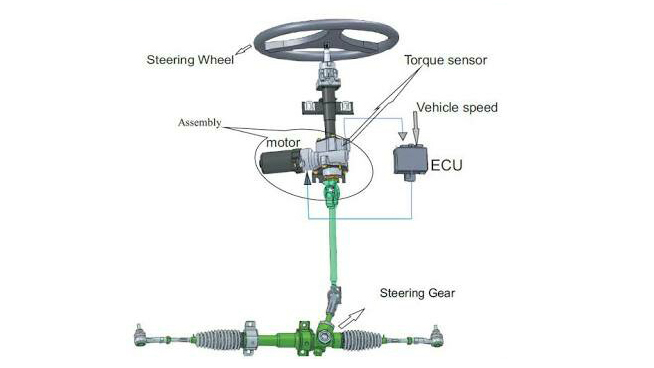 Steering Wheel

Torque sensor

Vehicle speed

Assembly

motor

ECU

Steering Gear