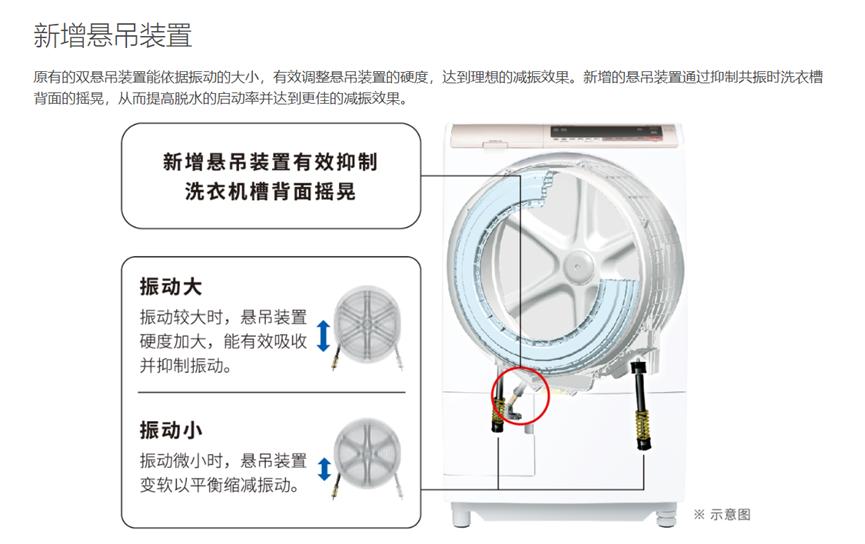 新增悬吊装置

原有的双悬吊装置能依据振动的大小，有效调整悬吊装置的硬度，达到理想的减振效果。新增的悬吊装置通过抑制共振时洗衣槽背面的摇晃，从而提高脱水的启动率并达到更佳的减振效果。

新增悬吊装置有效抑制洗衣机槽背面摇晃

振动大

振动较大时，悬吊装置硬度加大，能有效吸收并抑制振动。

振动小

振动微小时，悬吊装置变软以平衡缩减振动。

※ 示意图