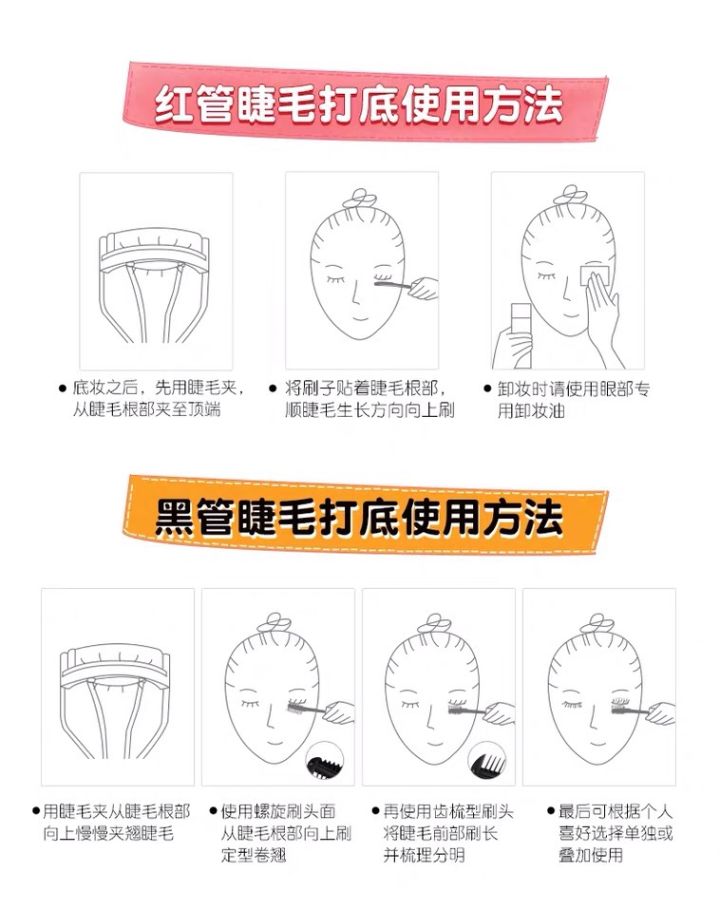 红管睫毛打底使用方法

● 底妆之后，先用睫毛夹，从睫毛根部夹至顶端

● 将刷子贴着睫毛根部，顺睫毛生长方向向上刷

● 卸妆时请使用眼部专用卸妆油

黑管睫毛打底使用方法

● 用睫毛夹从睫毛根部向上慢慢夹翘睫毛

● 使用螺旋刷头面从睫毛根部向上刷定型卷翘

● 再使用齿梳型刷头将睫毛前部刷长并梳理分明

● 最后可根据个人喜好选择单独或叠加使用