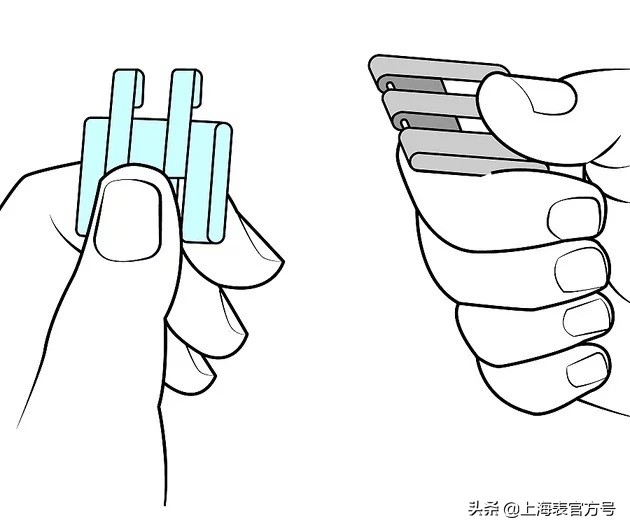 头条 @上海表官方号