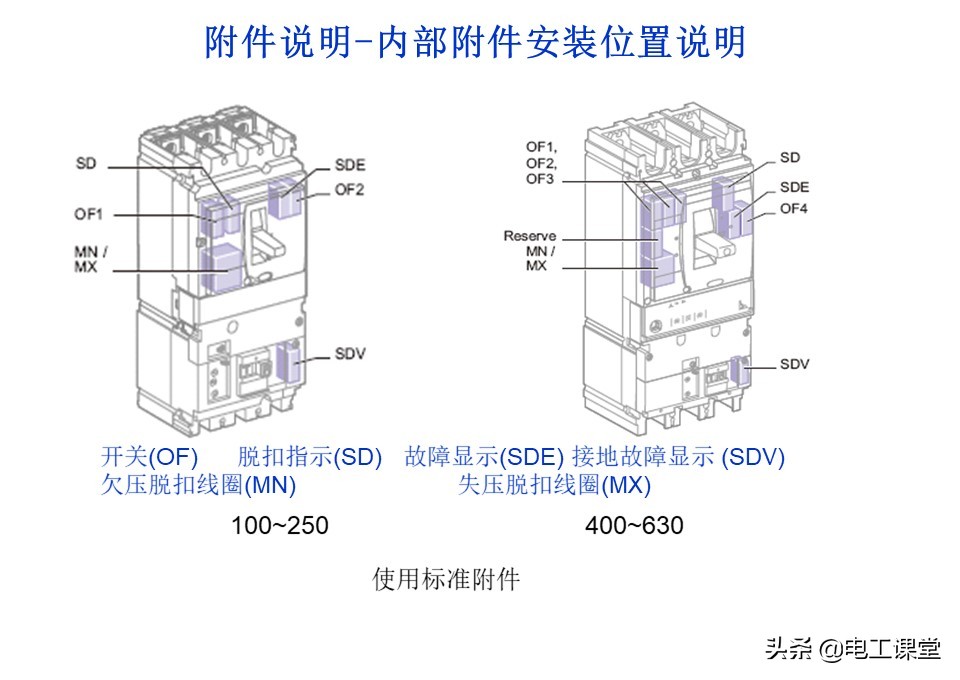 附件说明-内部附件安装位置说明

SD
OF1
MN / MX
SDE
OF2
SDV

OF1, OF2, OF3
Reserve
MN / MX
SD
SDE
OF4
SDV

开关(OF)　脱扣指示(SD)　故障显示(SDE) 接地故障显示 (SDV)
欠压脱扣线圈(MN)　失压脱扣线圈(MX)

100~250　400~630

使用标准附件

头条 @电工课堂