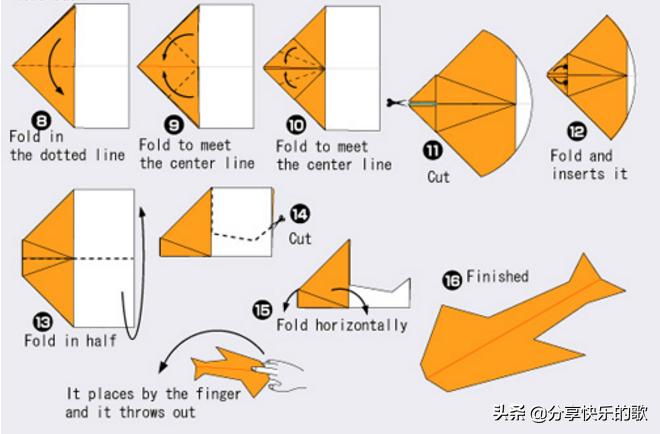 8
Fold in the dotted line

9
Fold to meet the center line

10
Fold to meet the center line

11
Cut

12
Fold and inserts it

13
Fold in half

14
Cut

15
Fold horizontally

16
Finished

It places by the finger and it throws out

头条 @分享快乐的歌