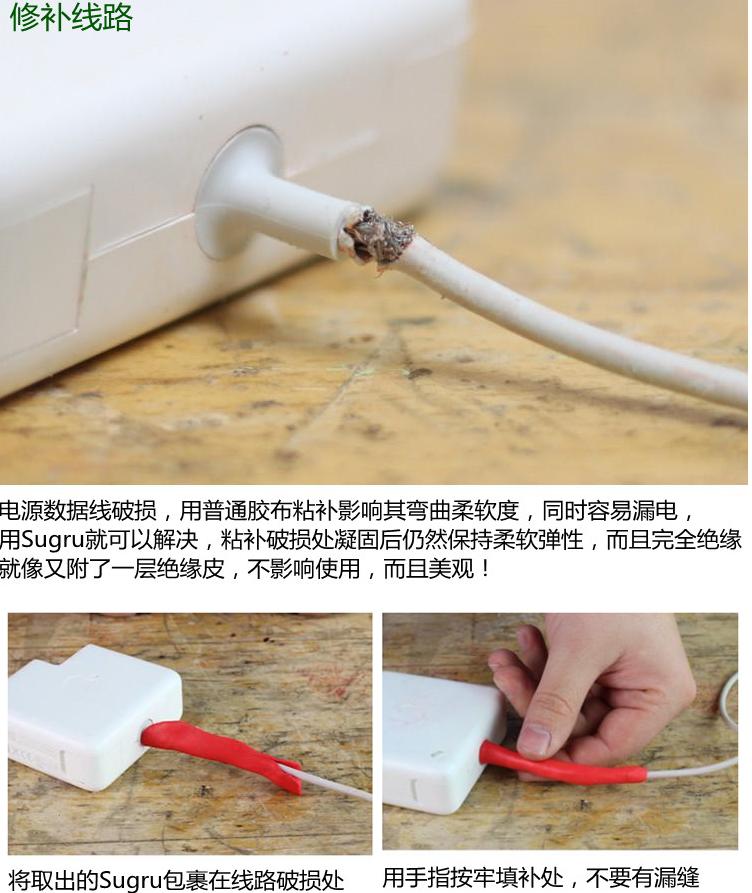 修补线路

电源数据线破损，用普通胶布粘补影响其弯曲柔软度，同时容易漏电，用Sugru就可以解决，粘补破损处凝固后仍然保持柔软弹性，而且完全绝缘就像又附了一层绝缘皮，不影响使用，而且美观！

将取出的Sugru包裹在线路破损处

用手指按牢填补处，不要有漏缝