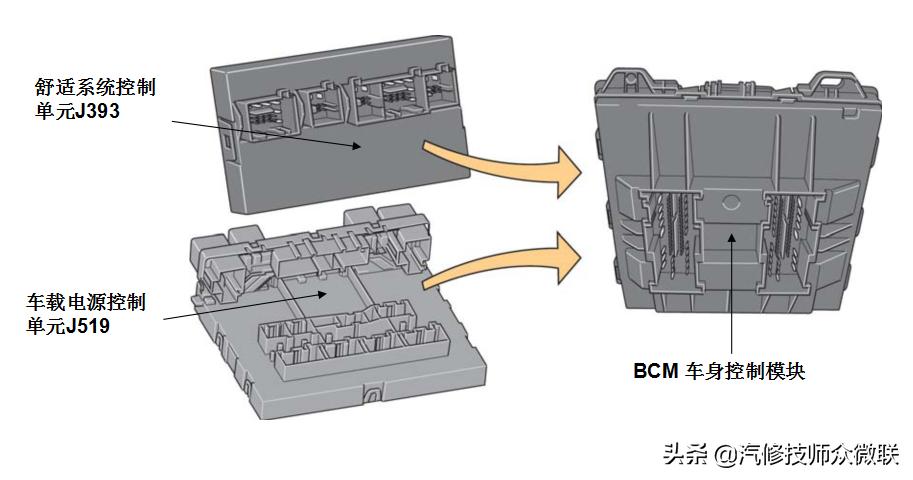 舒适系统控制单元J393

车载电源控制单元J519

BCM 车身控制模块

头条 @汽修技师众微联