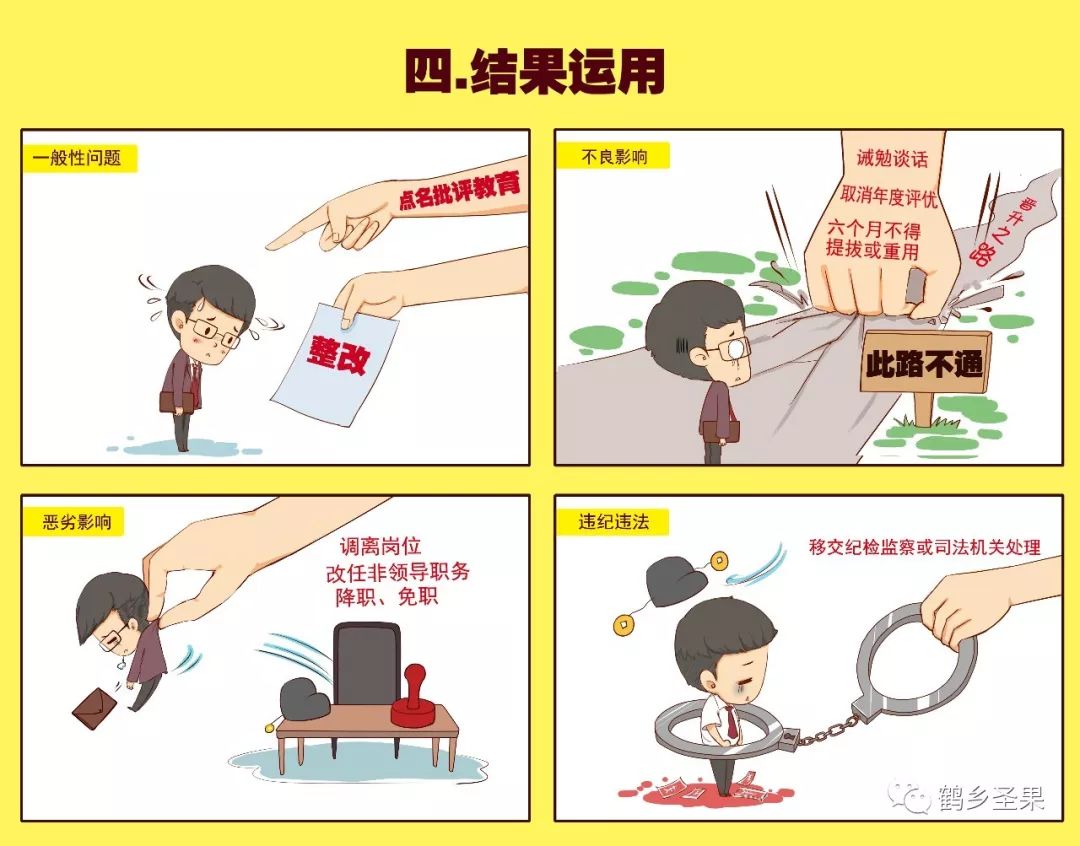 四.结果运用

一般性问题

点名批评教育

整改

不良影响

诫勉谈话
取消年度评优
六个月不得提拔或重用

晋升之路

此路不通

恶劣影响

调离岗位
改任非领导职务
降职、免职

违纪违法

移交纪检监察或司法机关处理

鹤乡圣果