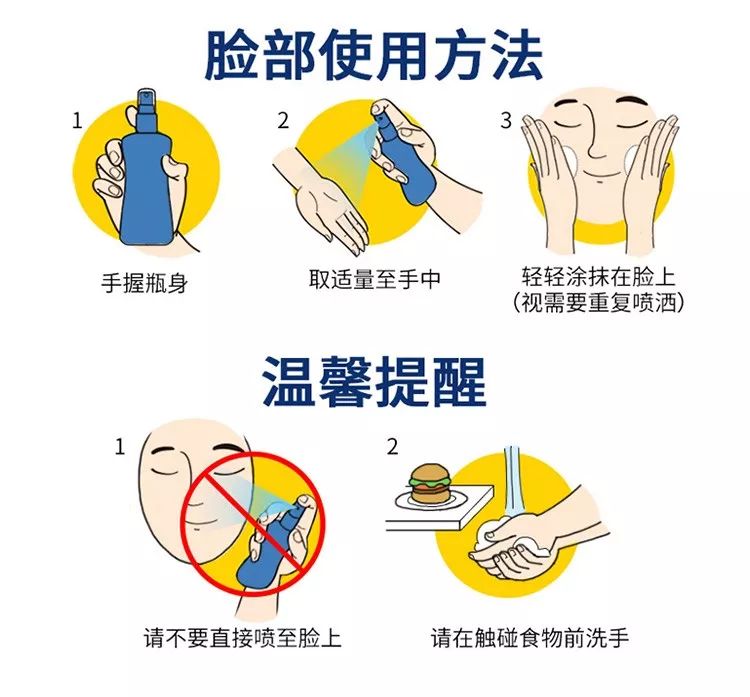 脸部使用方法

1
手握瓶身

2
取适量至手中

3
轻轻涂抹在脸上
(视需要重复喷洒)

温馨提醒

1
请不要直接喷至脸上

2
请在触碰食物前洗手