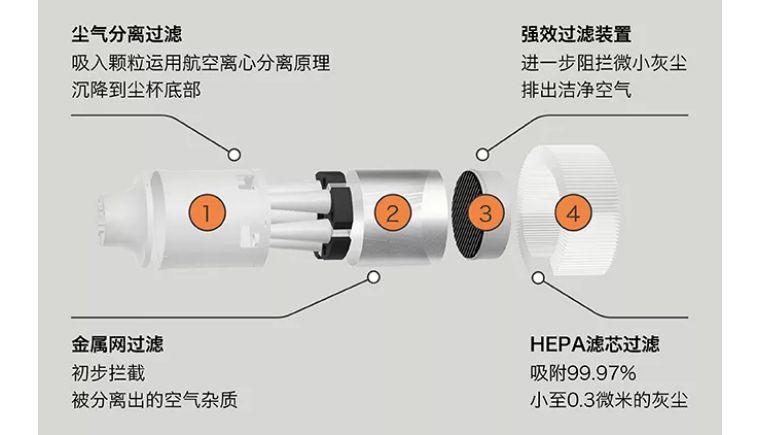 尘气分离过滤
吸入颗粒运用航空离心分离原理
沉降到尘杯底部

强效过滤装置
进一步阻拦微小灰尘
排出洁净空气

1
2
3
4

金属网过滤
初步拦截
被分离出的空气杂质

HEPA滤芯过滤
吸附99.97%
小至0.3微米的灰尘