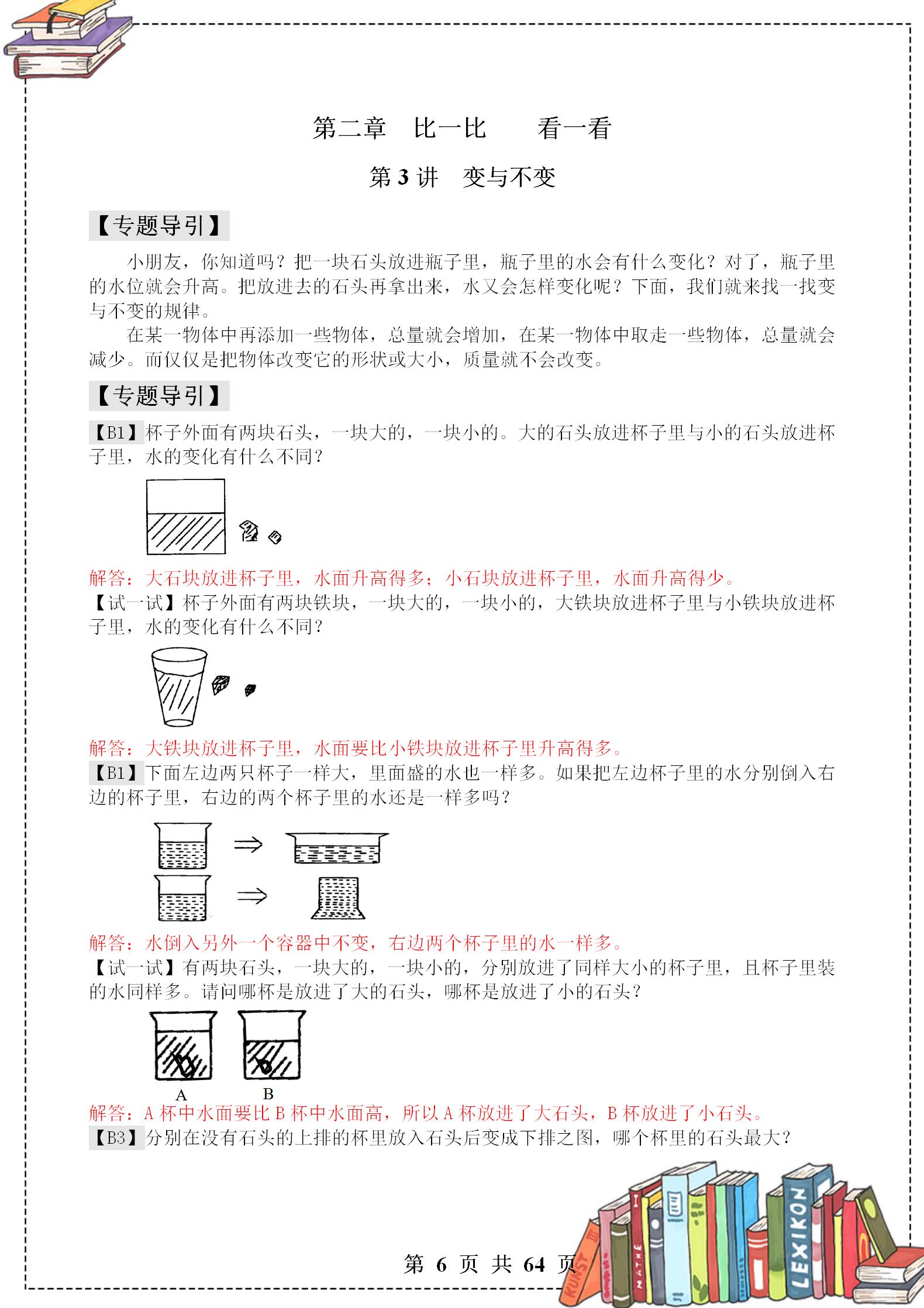 第二章　比一比　　看一看

第 3 讲　变与不变

【专题导引】

小朋友，你知道吗？把一块石头放进瓶子里，瓶子里的水会有什么变化？对了，瓶子里的水位就会升高。把放进去的石头再拿出来，水又会怎样变化呢？下面，我们就来找一找变与不变的规律。

在某一物体中再添加一些物体，总量就会增加，在某一物体中取走一些物体，总量就会减少。而仅仅是把物体改变它的形状或大小，质量就不会改变。

【专题导引】

【B1】杯子外面有两块石头，一块大的，一块小的。大的石头放进杯子里与小的石头放进杯子里，水的变化有什么不同？

解答：大石块放进杯子里，水面升高得多；小石块放进杯子里，水面升高得少。

【试一试】杯子外面有两块铁块，一块大的，一块小的，大铁块放进杯子里与小铁块放进杯子里，水的变化有什么不同？

解答：大铁块放进杯子里，水面要比小铁块放进杯子里升高得多。

【B1】下面左边两只杯子一样大，里面盛的水也一样多。如果把左边杯子里的水分别倒入右边的杯子里，右边的两个杯子里的水还是一样多吗？

解答：水倒入另外一个容器中不变，右边两个杯子里的水一样多。

【试一试】有两块石头，一块大的，一块小的，分别放进了同样大小的杯子里，且杯子里装的水同样多。请问哪杯是放进了大的石头，哪杯是放进了小的石头？

A　B

解答：A 杯中水面要比 B 杯中水面高，所以 A 杯放进了大石头，B 杯放进了小石头。

【B3】分别在没有石头的上排的杯里放入石头后变成下排之图，哪个杯里的石头最大？

第 6 页 共 64 页

MATHE　LEXIKON　KUNST