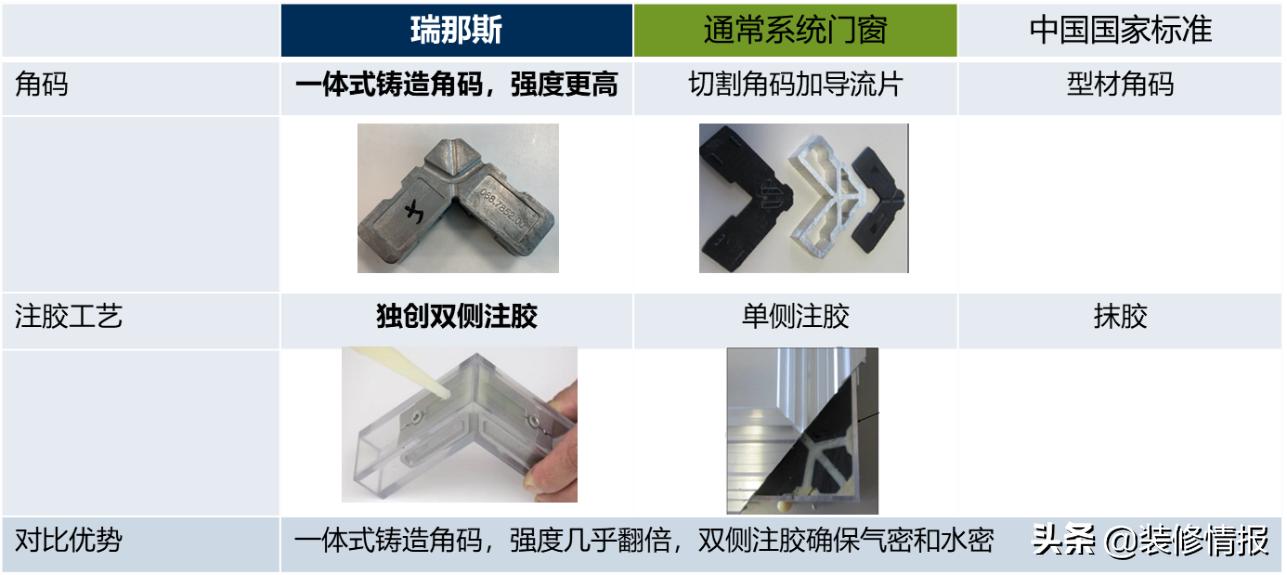 |  | 瑞那斯 | 通常系统门窗 | 中国国家标准 |
|---|---|---|---|
| 角码 | 一体式铸造角码，强度更高 | 切割角码加导流片 | 型材角码 |
|  |  |  |  |
| 注胶工艺 | 独创双侧注胶 | 单侧注胶 | 抹胶 |
|  |  |  |  |
| 对比优势 | 一体式铸造角码，强度几乎翻倍，双侧注胶确保气密和水密 |  |  |

头条 @装修情报