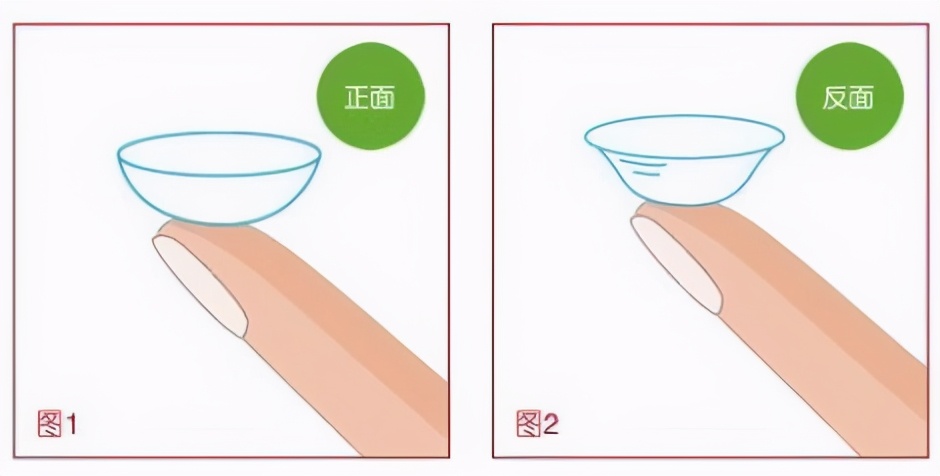 正面

图1

反面

图2