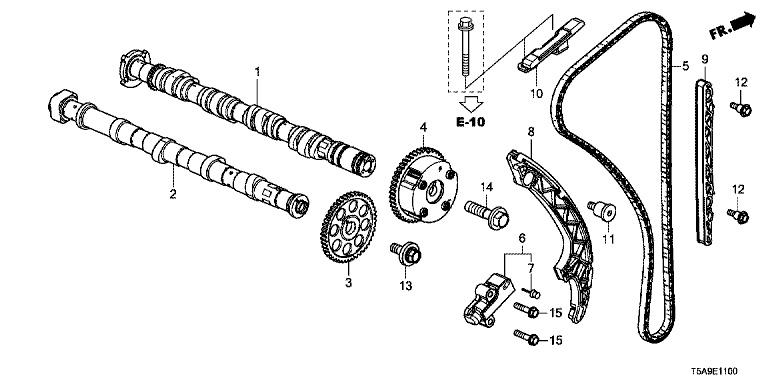 FR.

E-10

1
2
3
4
5
6
7
8
9
10
11
12
12
13
14
15
15

T5A9E1100