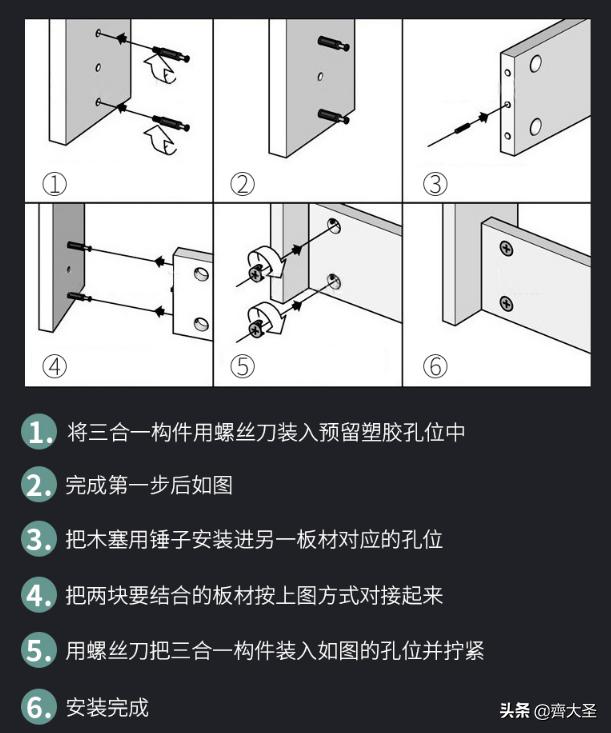 ①

②

③

④

⑤

⑥

1. 将三合一构件用螺丝刀装入预留塑胶孔位中

2. 完成第一步后如图

3. 把木塞用锤子安装进另一板材对应的孔位

4. 把两块要结合的板材按上图方式对接起来

5. 用螺丝刀把三合一构件装入如图的孔位并拧紧

6. 安装完成

头条 @齊大圣