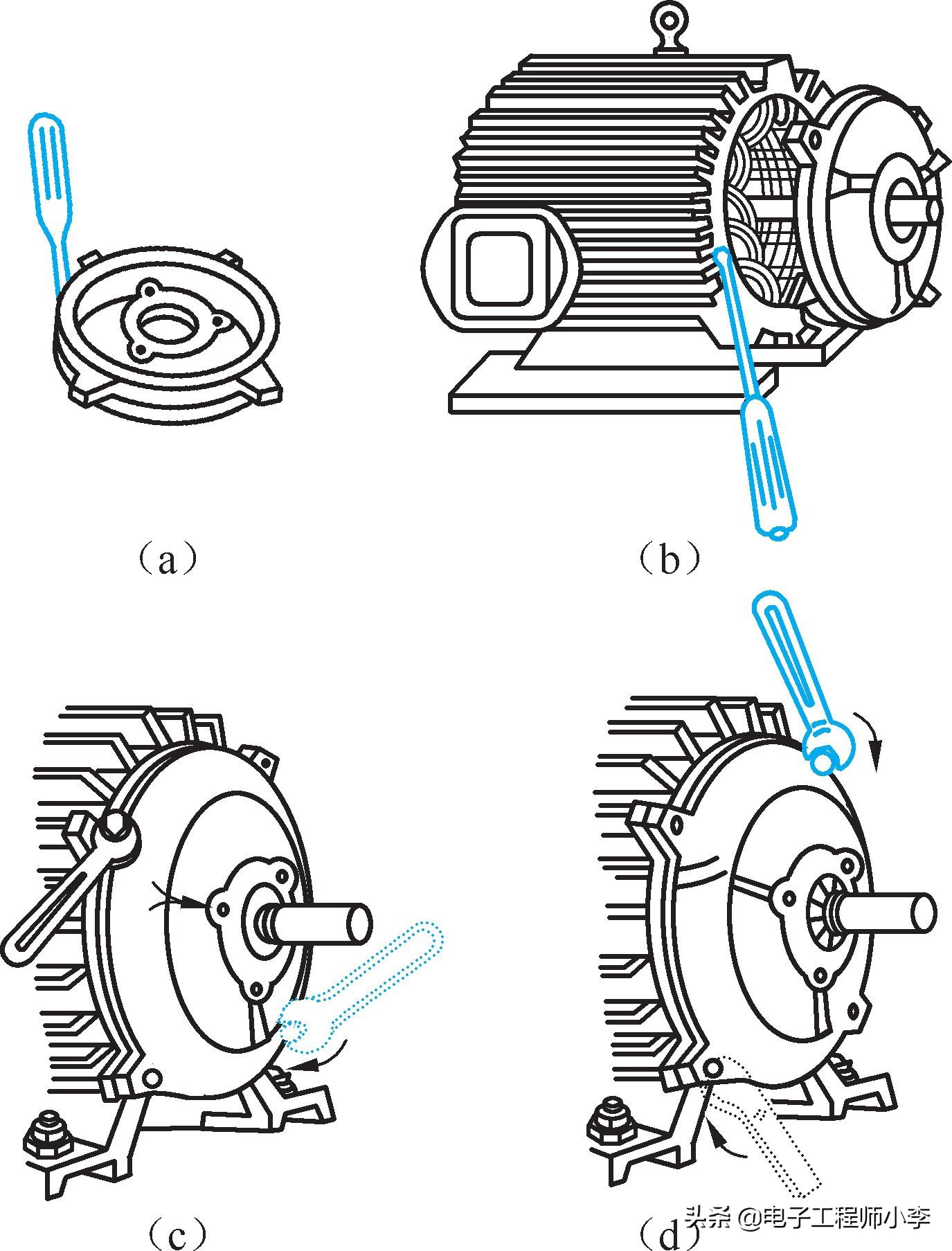 （a）

（b）

（c）

（d）

头条 @电子工程师小李