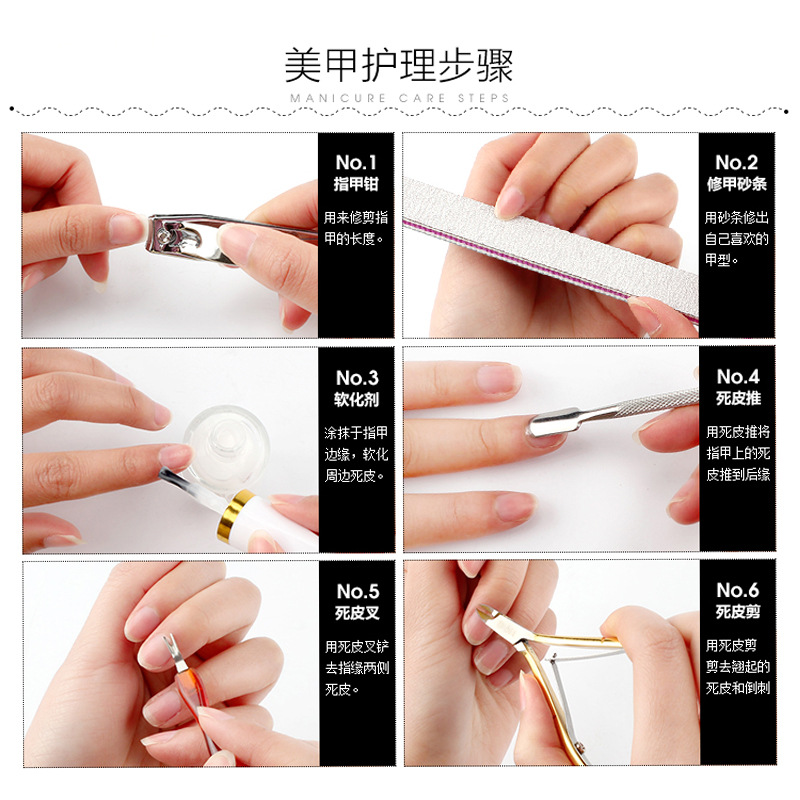 美甲护理步骤
MANICURE CARE STEPS

No.1
指甲钳
用来修剪指甲的长度。

No.2
修甲砂条
用砂条修出自己喜欢的甲型。

No.3
软化剂
涂抹于指甲边缘，软化周边死皮。

No.4
死皮推
用死皮推将指甲上的死皮推到后缘

No.5
死皮叉
用死皮叉铲去指缘两侧死皮。

No.6
死皮剪
用死皮剪剪去翘起的死皮和倒刺