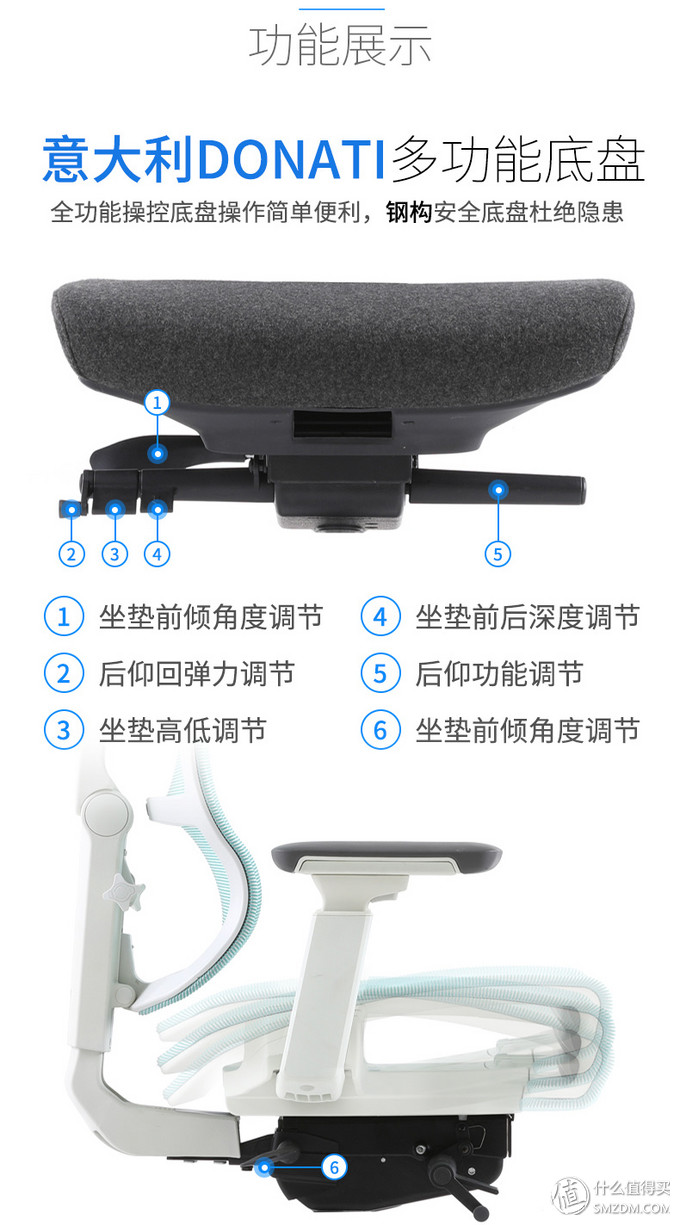 功能展示

意大利DONATI多功能底盘

全功能操控底盘操作简单便利，钢构安全底盘杜绝隐患

1

2 3 4

5

1 坐垫前倾角度调节
2 后仰回弹力调节
3 坐垫高低调节

4 坐垫前后深度调节
5 后仰功能调节
6 坐垫前倾角度调节

6

值 什么值得买 SMZDM.COM