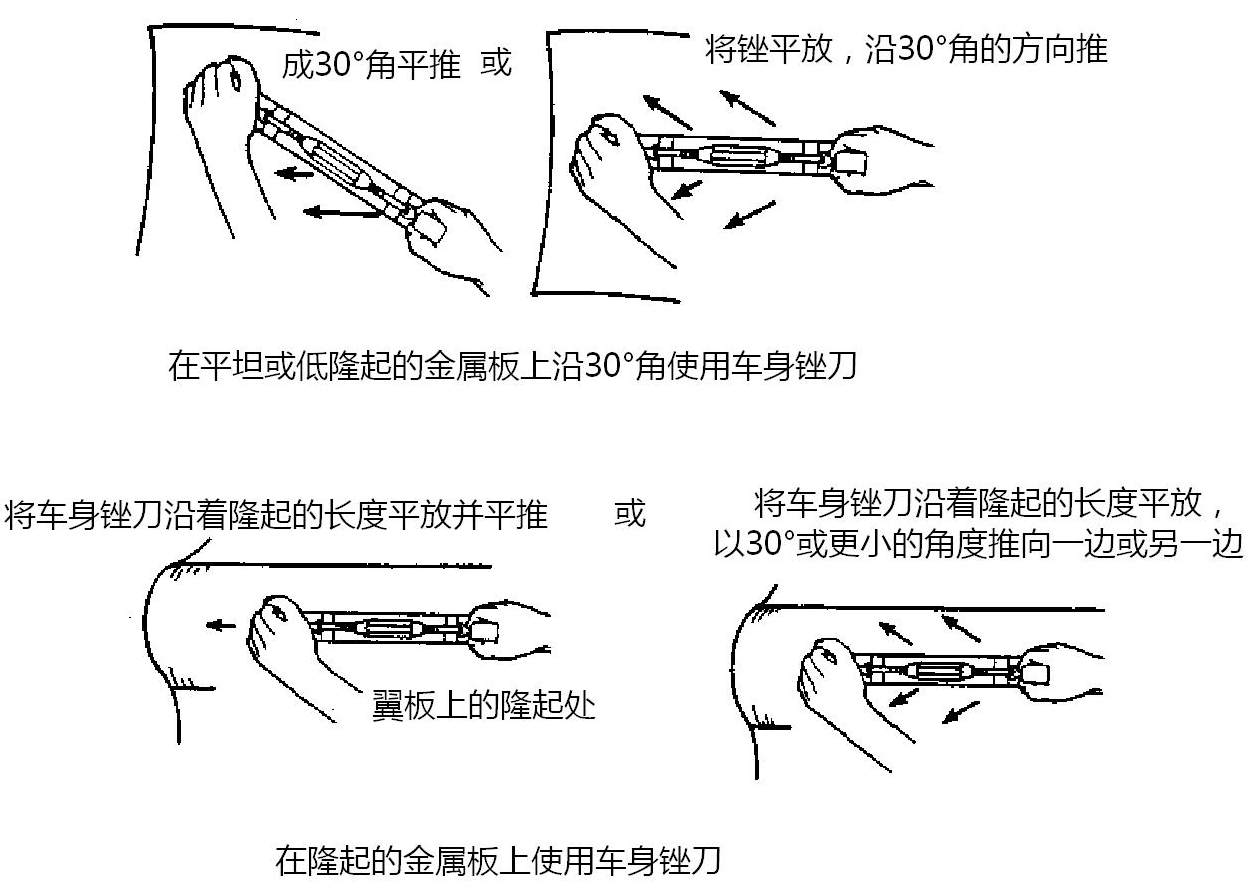 成30°角平推 或

将锉平放，沿30°角的方向推

在平坦或低隆起的金属板上沿30°角使用车身锉刀

将车身锉刀沿着隆起的长度平放并平推

或

将车身锉刀沿着隆起的长度平放，以30°或更小的角度推向一边或另一边

翼板上的隆起处

在隆起的金属板上使用车身锉刀