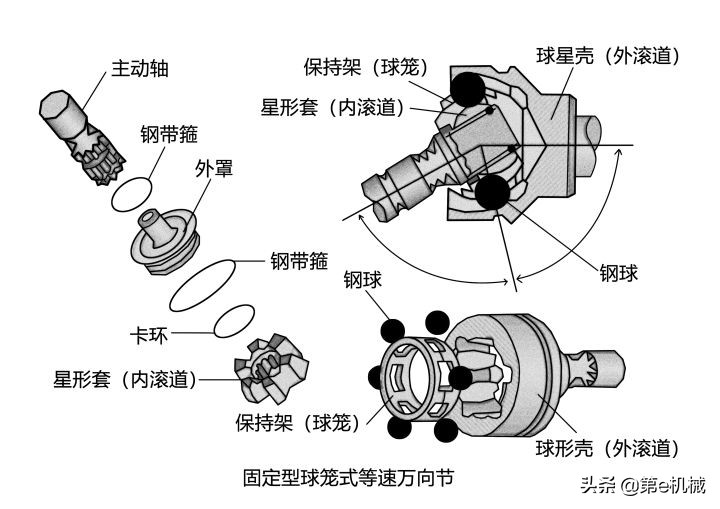 主动轴

钢带箍

外罩

钢带箍

卡环

星形套（内滚道）

保持架（球笼）

保持架（球笼）

星形套（内滚道）

球星壳（外滚道）

钢球

钢球

球形壳（外滚道）

固定型球笼式等速万向节

头条 @第e机械