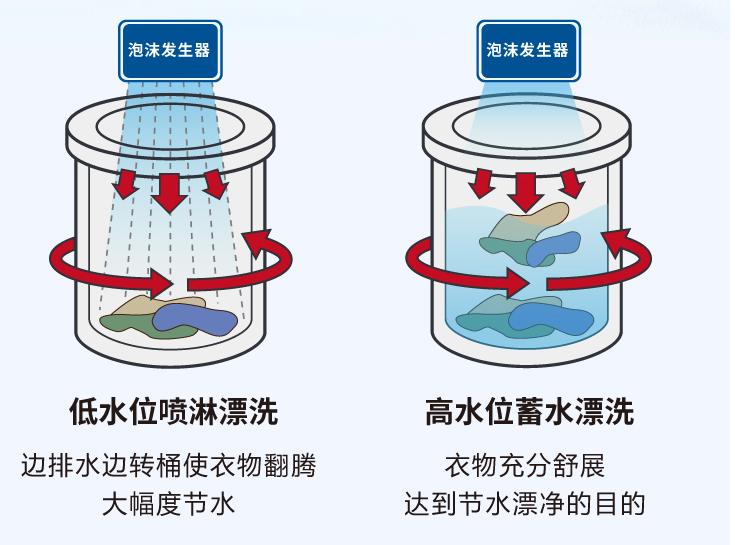 泡沫发生器

低水位喷淋漂洗

边排水边转桶使衣物翻腾
大幅度节水

泡沫发生器

高水位蓄水漂洗

衣物充分舒展
达到节水漂净的目的