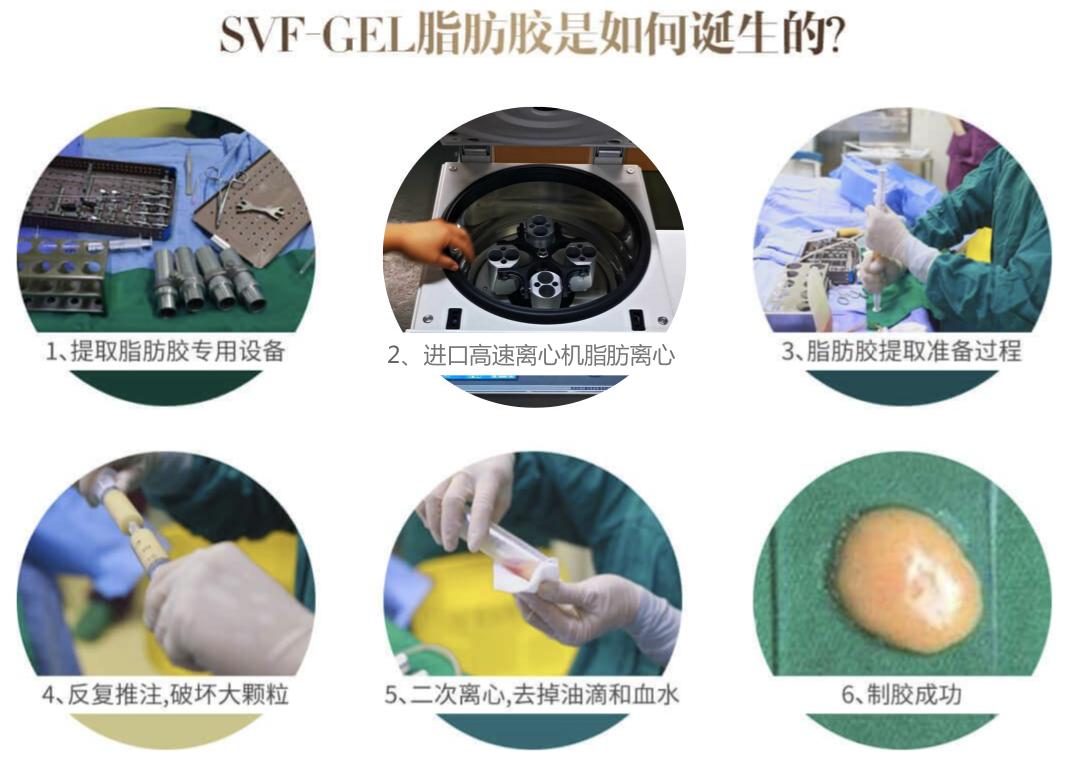 SVF-GEL脂肪胶是如何诞生的?

1、提取脂肪胶专用设备

2、进口高速离心机脂肪离心

3、脂肪胶提取准备过程

4、反复推注,破坏大颗粒

5、二次离心,去掉油滴和血水

6、制胶成功