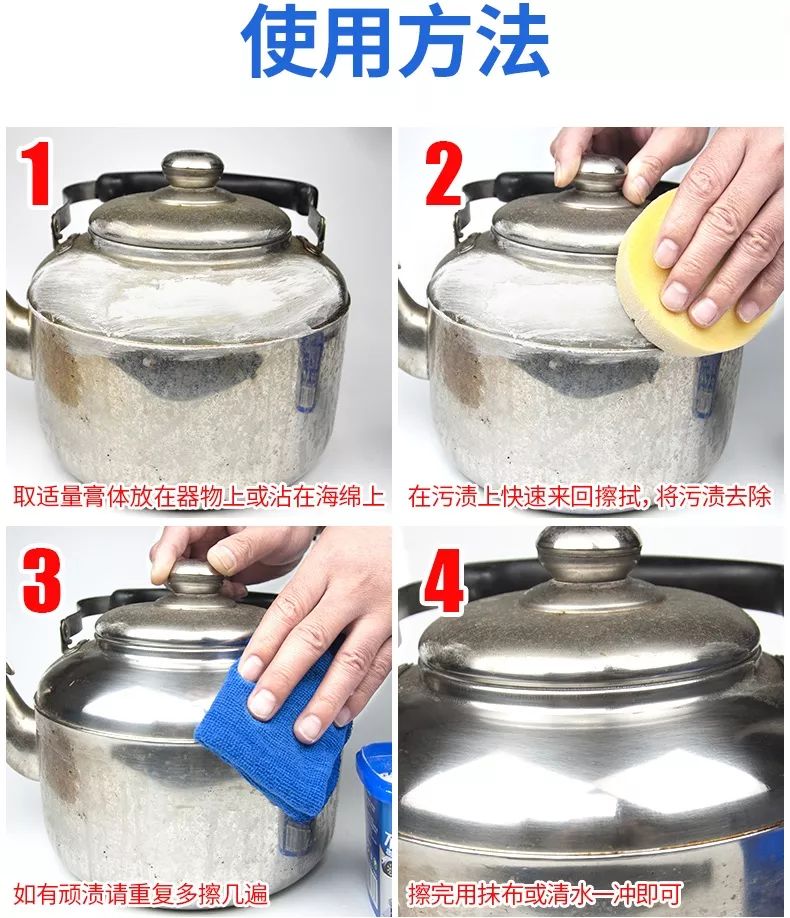 使用方法

1
取适量膏体放在器物上或沾在海绵上

2
在污渍上快速来回擦拭，将污渍去除

3
如有顽渍请重复多擦几遍

4
擦完用抹布或清水一冲即可