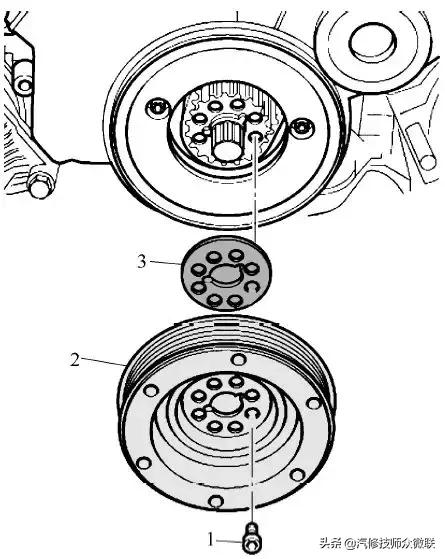 3

2

1

头条 @汽修技师众微联