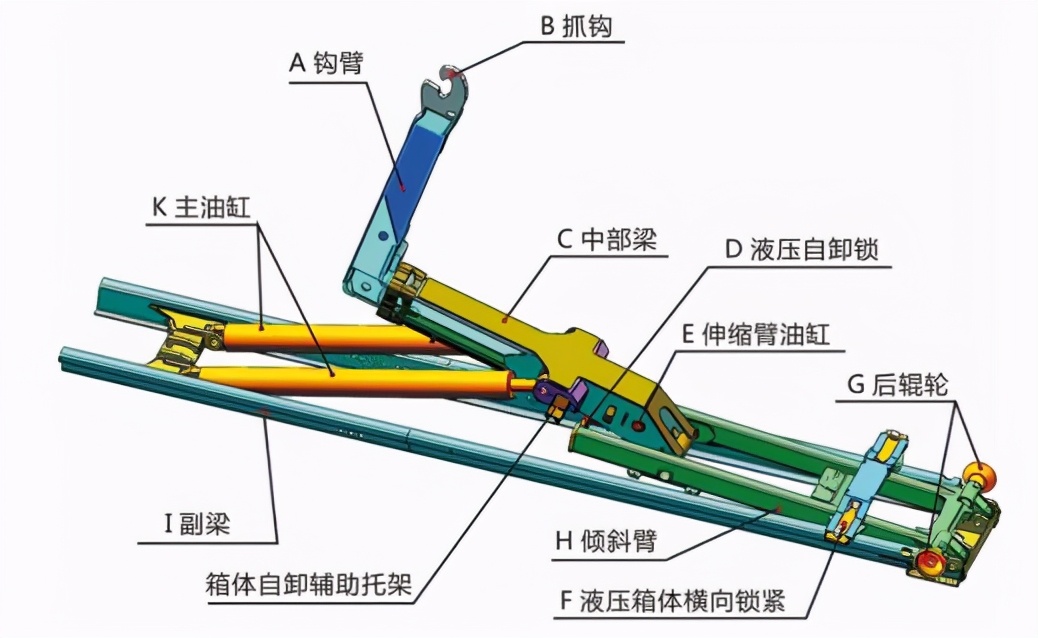 B 抓钩

A 钩臂

K 主油缸

C 中部梁

D 液压自卸锁

E 伸缩臂油缸

G 后辊轮

I 副梁

H 倾斜臂

箱体自卸辅助托架

F 液压箱体横向锁紧