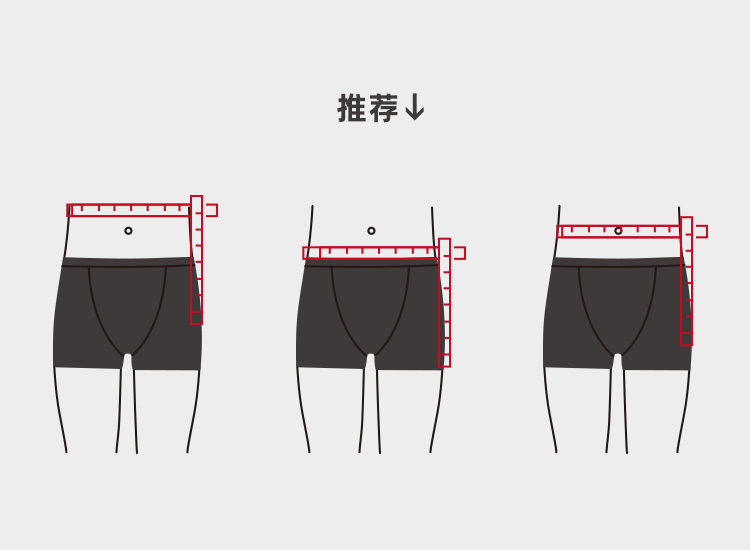 推荐↓