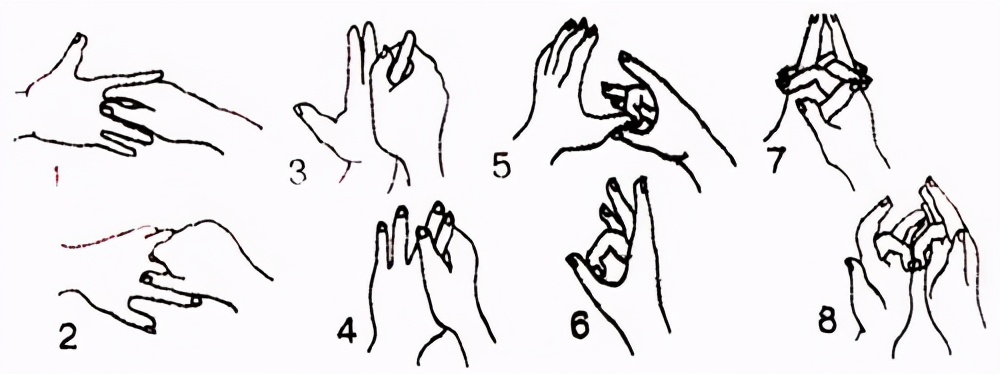 1
2
3
4
5
6
7
8