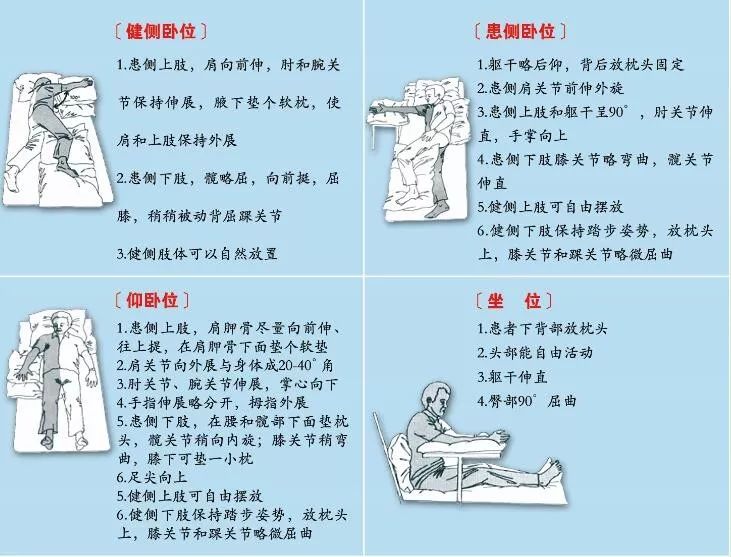 〔健侧卧位〕

1.患侧上肢，肩向前伸，肘和腕关节保持伸展，腋下垫个软枕，使肩和上肢保持外展

2.患侧下肢，髋略屈，向前挺，屈膝，稍稍被动背屈踝关节

3.健侧肢体可以自然放置

〔患侧卧位〕

1.躯干略后仰，背后放枕头固定
2.患侧肩关节前伸外旋
3.患侧上肢和躯干呈90°，肘关节伸直，手掌向上
4.患侧下肢膝关节略弯曲，髋关节伸直
5.健侧上肢可自由摆放
6.健侧下肢保持踏步姿势，放枕头上，膝关节和踝关节略微屈曲

〔仰卧位〕

1.患侧上肢，肩胛骨尽量向前伸、往上提，在肩胛骨下面垫个软垫
2.肩关节向外展与身体成20-40°角
3.肘关节、腕关节伸展，掌心向下
4.手指伸展略分开，拇指外展
5.患侧下肢，在腰和髋部下面垫枕头，髋关节稍向内旋；膝关节稍弯曲，膝下可垫一小枕
6.足尖向上
5.健侧上肢可自由摆放
6.健侧下肢保持踏步姿势，放枕头上，膝关节和踝关节略微屈曲

〔坐　位〕

1.患者下背部放枕头
2.头部能自由活动
3.躯干伸直
4.臀部90°屈曲