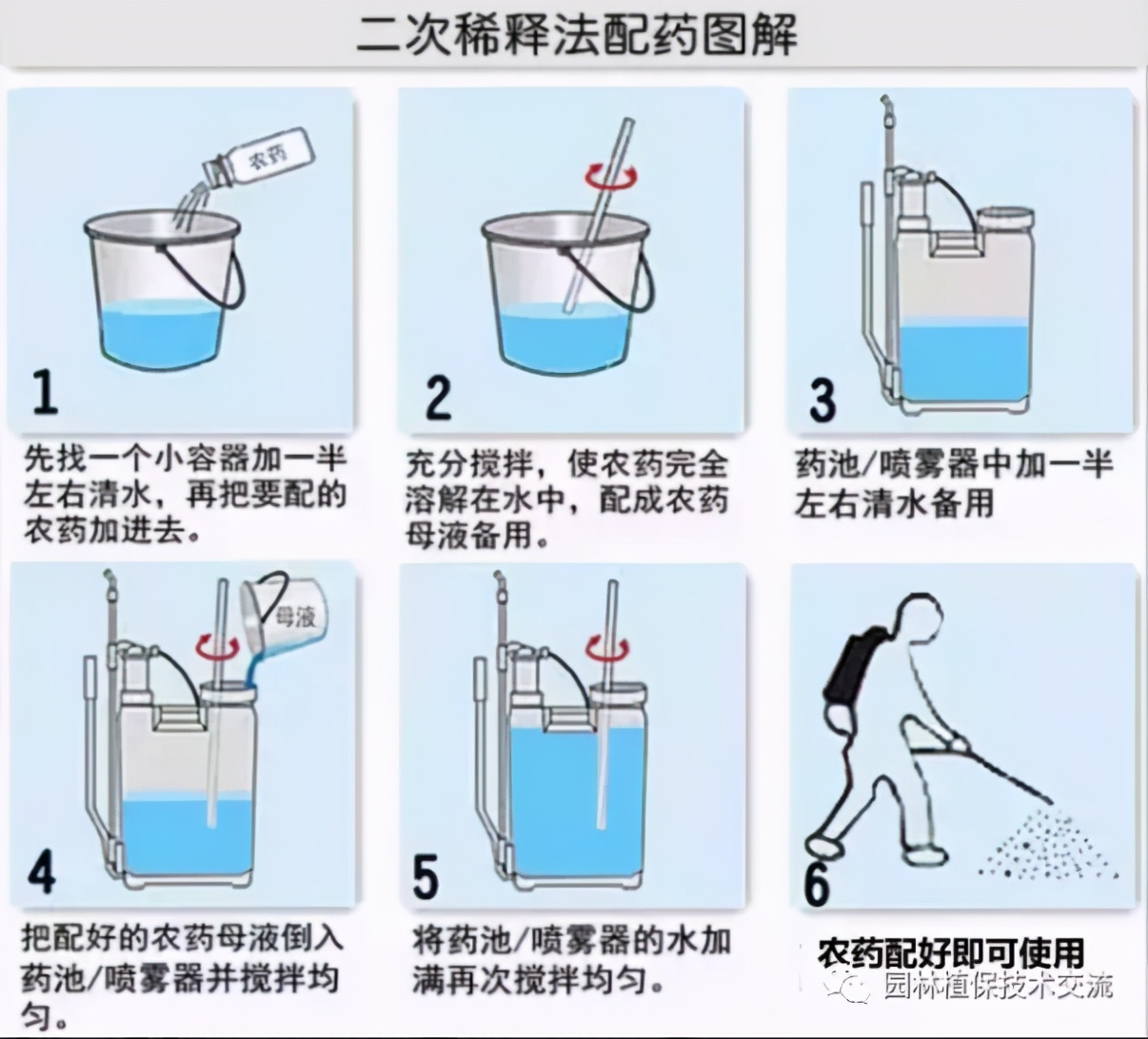 二次稀释法配药图解

农药

1

先找一个小容器加一半左右清水，再把要配的农药加进去。

2

充分搅拌，使农药完全溶解在水中，配成农药母液备用。

3

药池/喷雾器中加一半左右清水备用

母液

4

把配好的农药母液倒入药池/喷雾器并搅拌均匀。

5

将药池/喷雾器的水加满再次搅拌均匀。

6

农药配好即可使用

园林植保技术交流