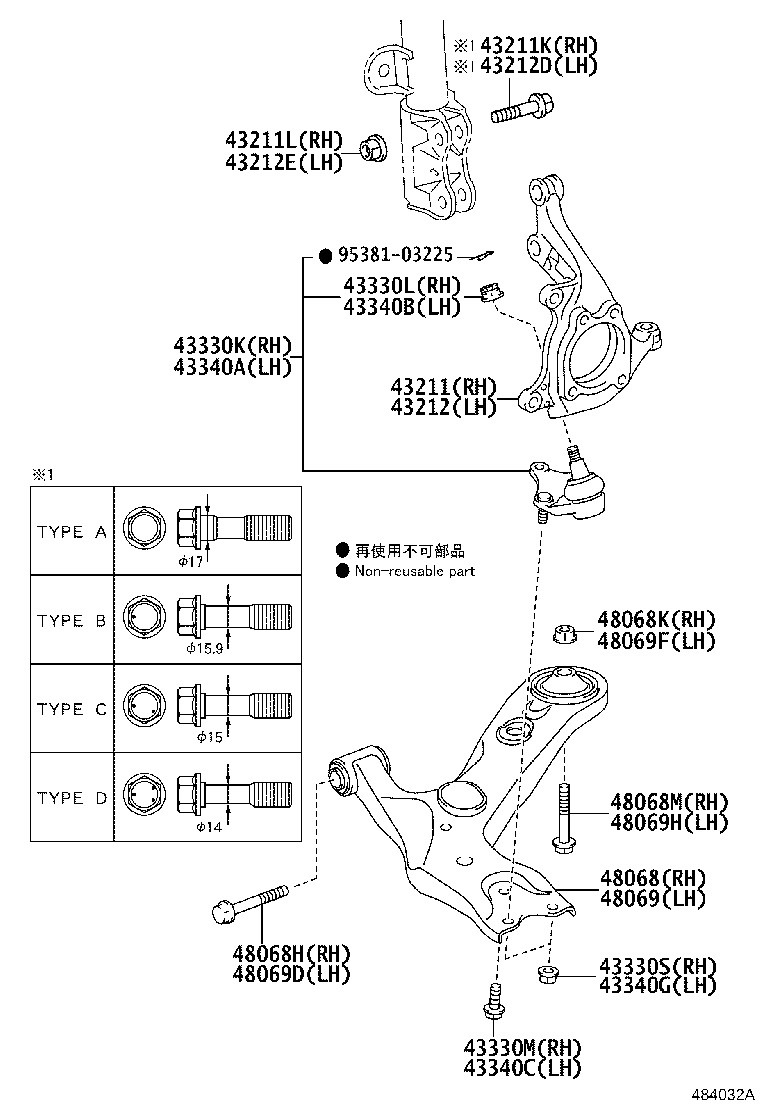 ※1 43211K(RH)
※1 43212D(LH)

43211L(RH)
43212E(LH)

● 95381-03225

43330L(RH)
43340B(LH)

43330K(RH)
43340A(LH)

43211(RH)
43212(LH)

※1

| TYPE A | φ17 |
|---|---|
| TYPE B | φ15.9 |
| TYPE C | φ15 |
| TYPE D | φ14 |

● 再使用不可部品
● Non-reusable part

48068K(RH)
48069F(LH)

48068M(RH)
48069H(LH)

48068(RH)
48069(LH)

48068H(RH)
48069D(LH)

43330S(RH)
43340G(LH)

43330M(RH)
43340C(LH)

484032A