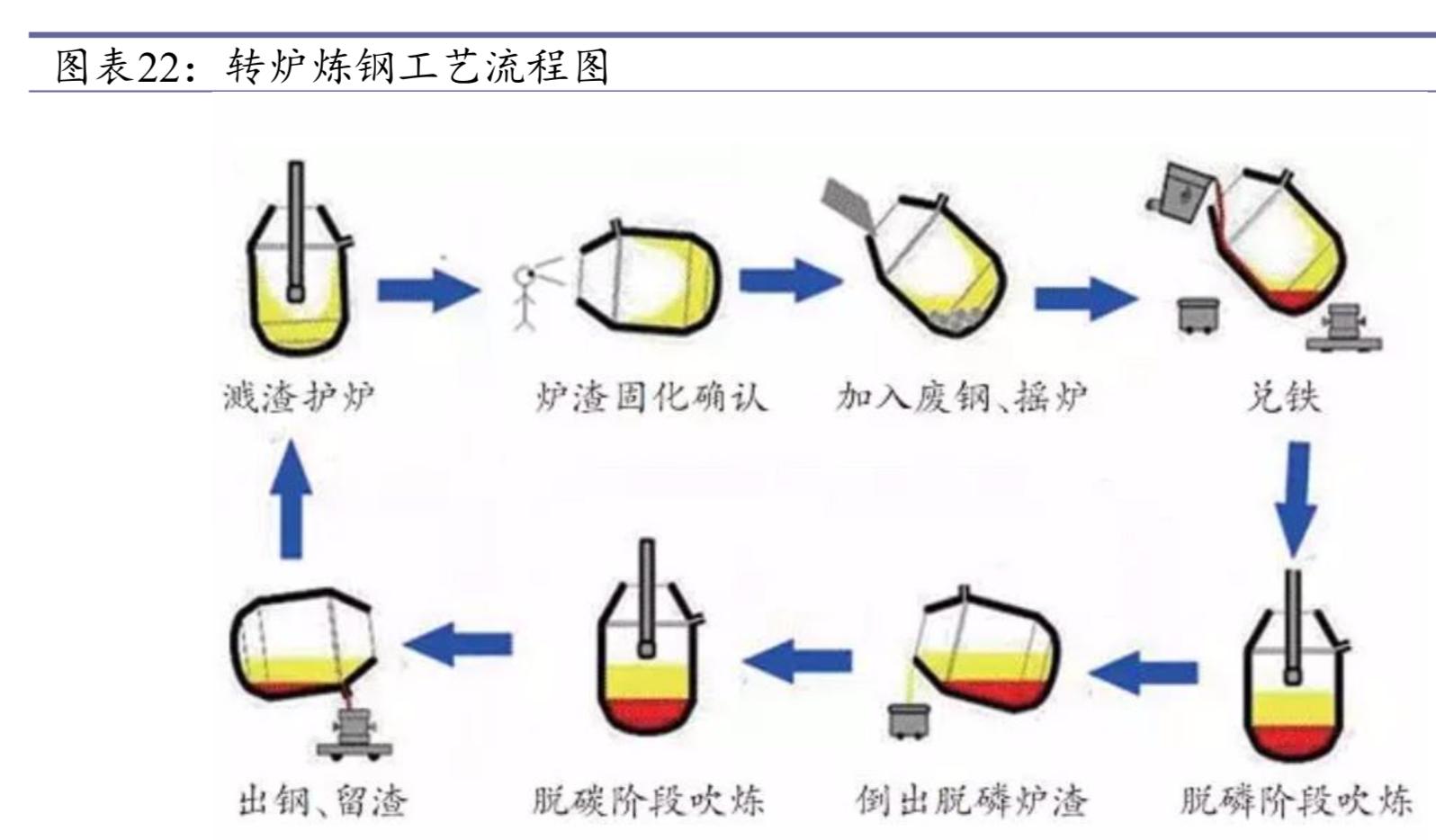 图表22：转炉炼钢工艺流程图

溅渣护炉

炉渣固化确认

加入废钢、摇炉

兑铁

脱磷阶段吹炼

倒出脱磷炉渣

脱碳阶段吹炼

出钢、留渣