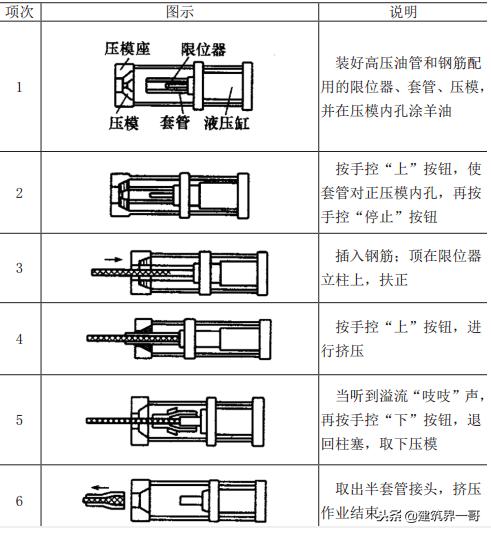 | 项次 | 图示 | 说明 |
|---|---|---|
| 1 | 压模座 限位器 压模 套管 液压缸 | 装好高压油管和钢筋配用的限位器、套管、压模，并在压模内孔涂羊油 |
| 2 | | 按手控“上”按钮，使套管对正压模内孔，再按手控“停止”按钮 |
| 3 | | 插入钢筋；顶在限位器立柱上，扶正 |
| 4 | | 按手控“上”按钮，进行挤压 |
| 5 | | 当听到溢流“吱吱”声，再按手控“下”按钮，退回柱塞，取下压模 |
| 6 | | 取出半套管接头，挤压作业结束 |

头条 @建筑界一哥