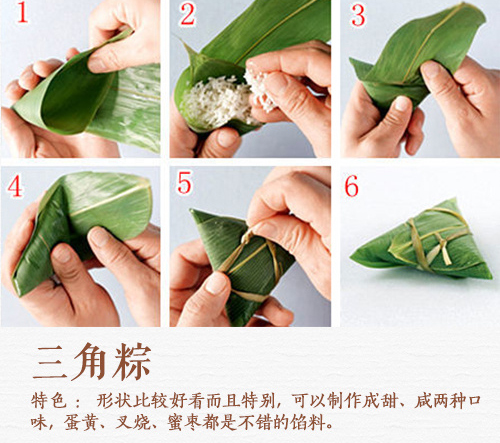 1

2

3

4

5

6

三角粽

特色： 形状比较好看而且特别，可以制作成甜、咸两种口味，蛋黄、叉烧、蜜枣都是不错的馅料。