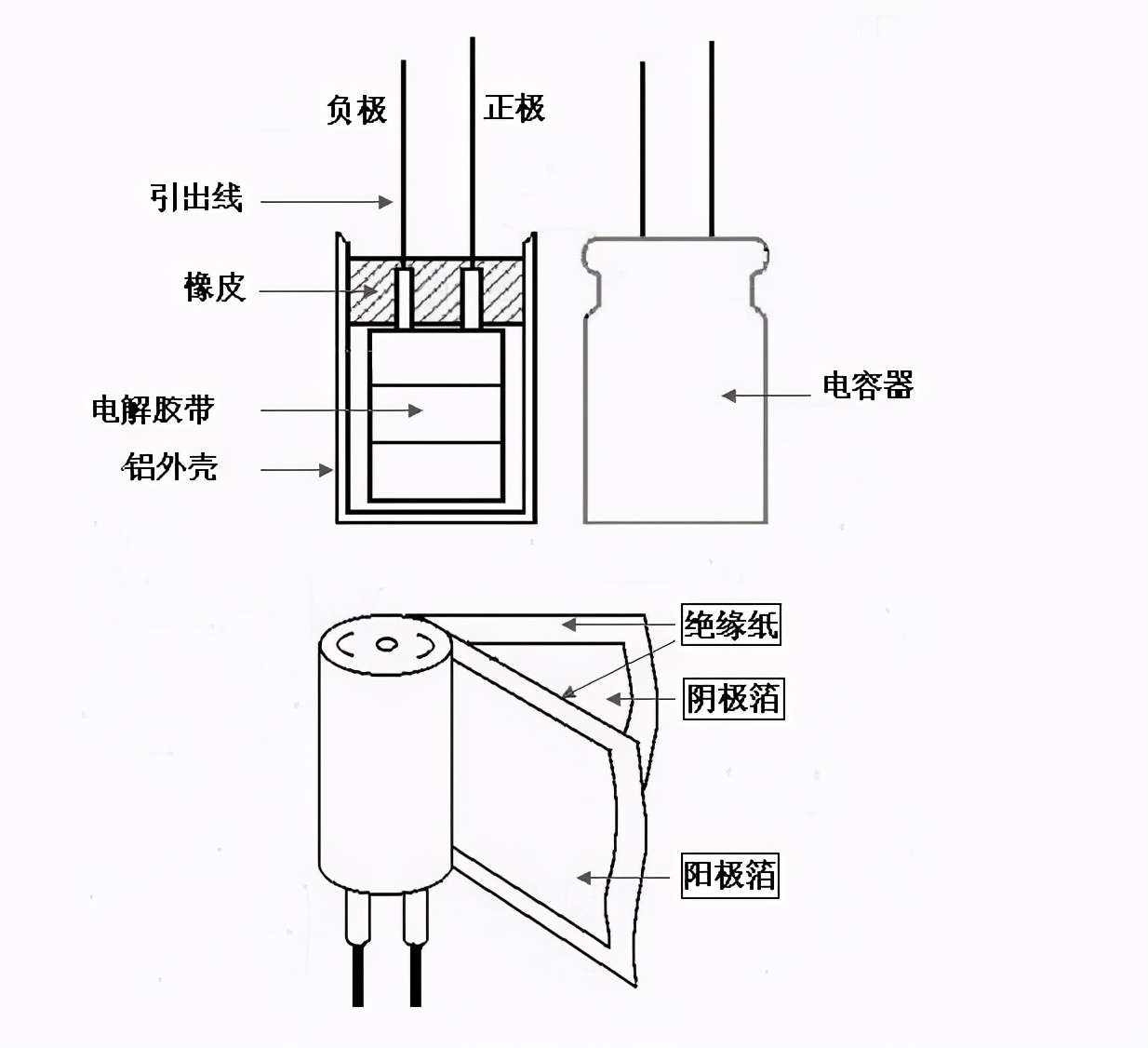 负极
正极
引出线
橡皮
电解胶带
铝外壳
电容器

绝缘纸
阴极箔
阳极箔