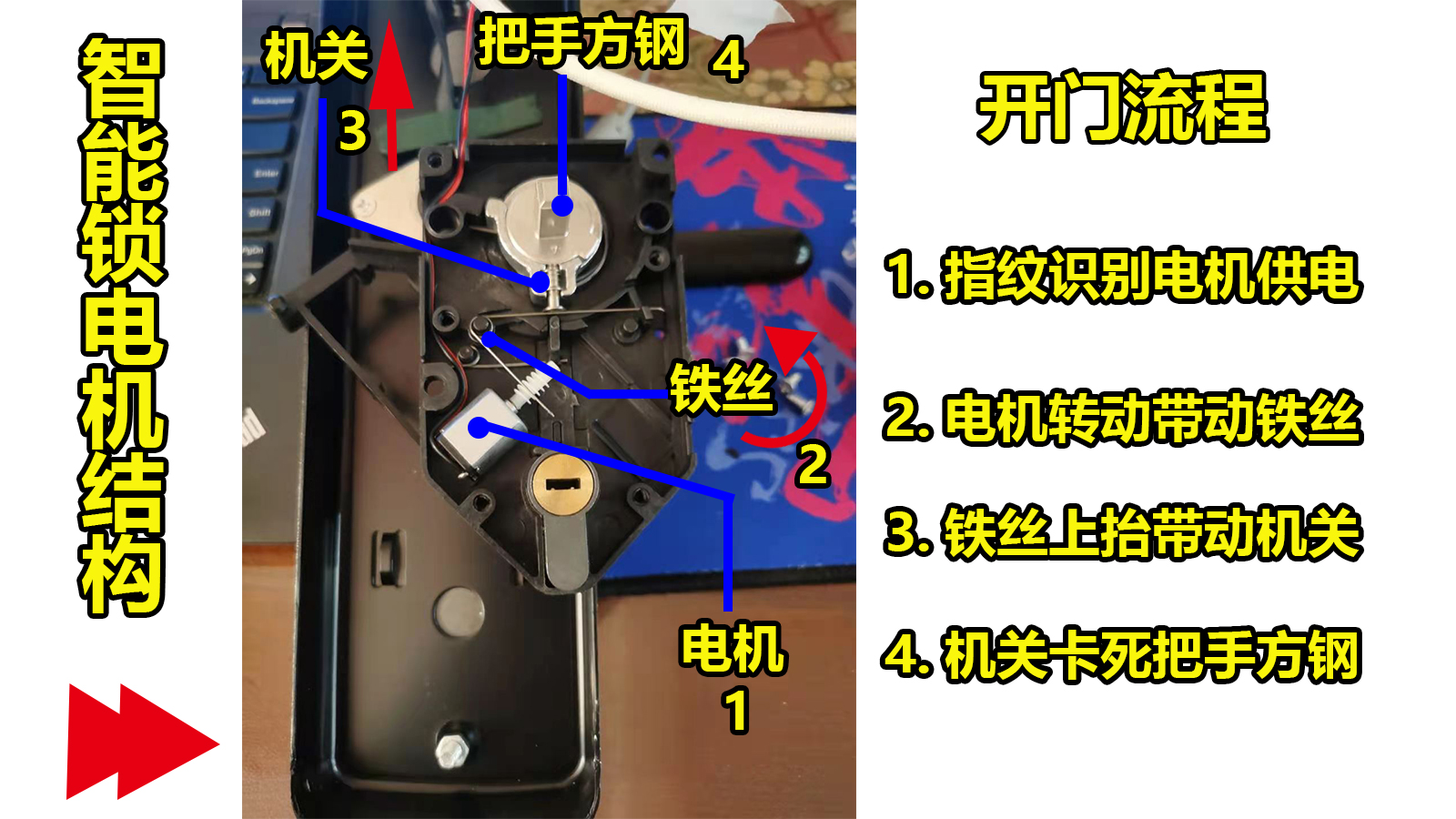 智能锁电机结构

机关
3

把手方钢 4

铁丝

2

电机
1

开门流程

1. 指纹识别电机供电

2. 电机转动带动铁丝

3. 铁丝上抬带动机关

4. 机关卡死把手方钢