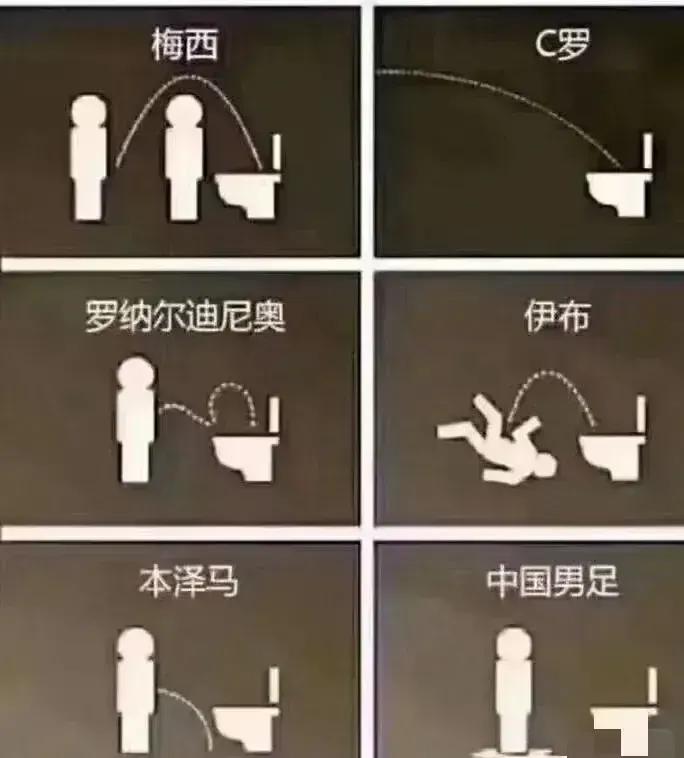 梅西

C罗

罗纳尔迪尼奥

伊布

本泽马

中国男足