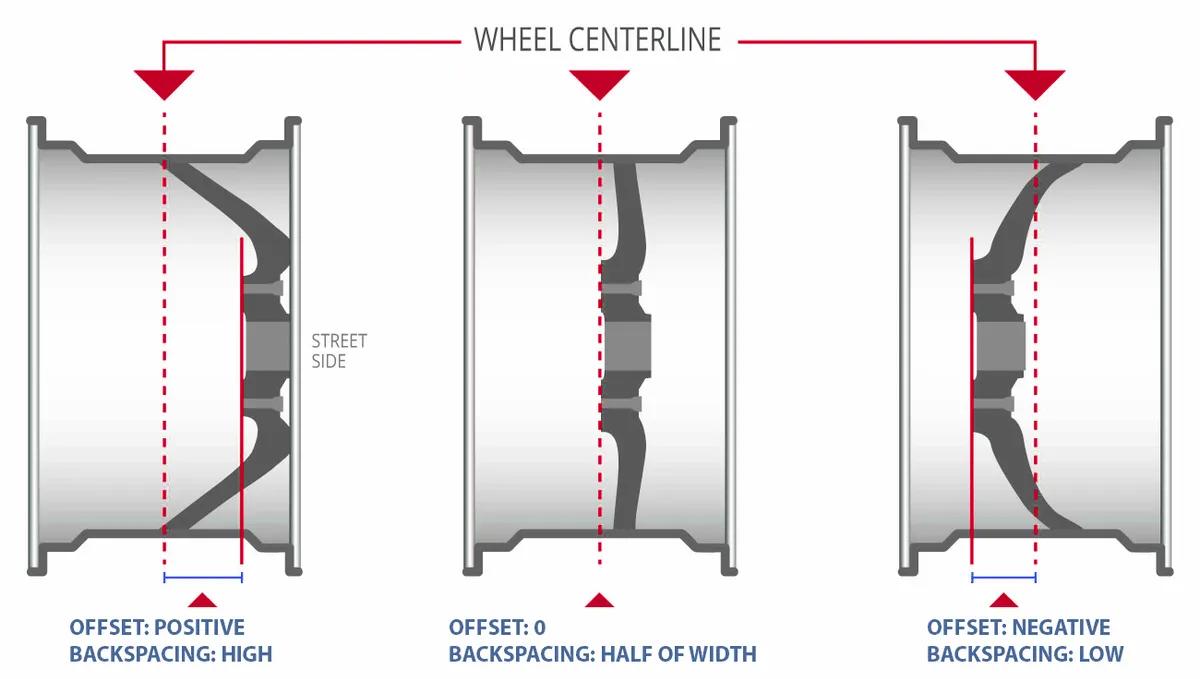 WHEEL CENTERLINE

STREET SIDE

OFFSET: POSITIVE
BACKSPACING: HIGH

OFFSET: 0
BACKSPACING: HALF OF WIDTH

OFFSET: NEGATIVE
BACKSPACING: LOW