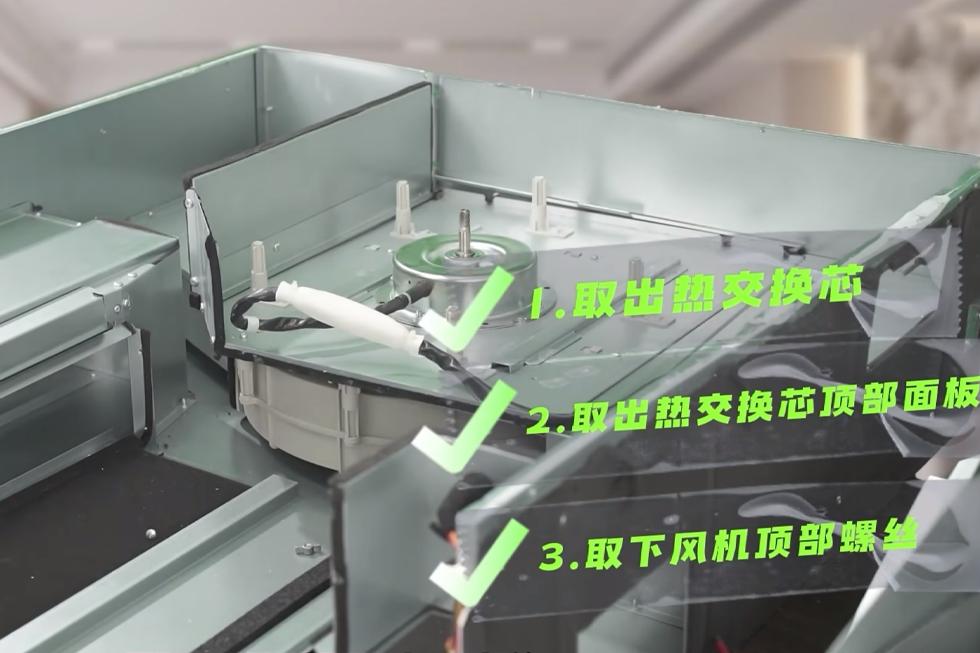 1.取出热交换芯

2.取出热交换芯顶部面板

3.取下风机顶部螺丝